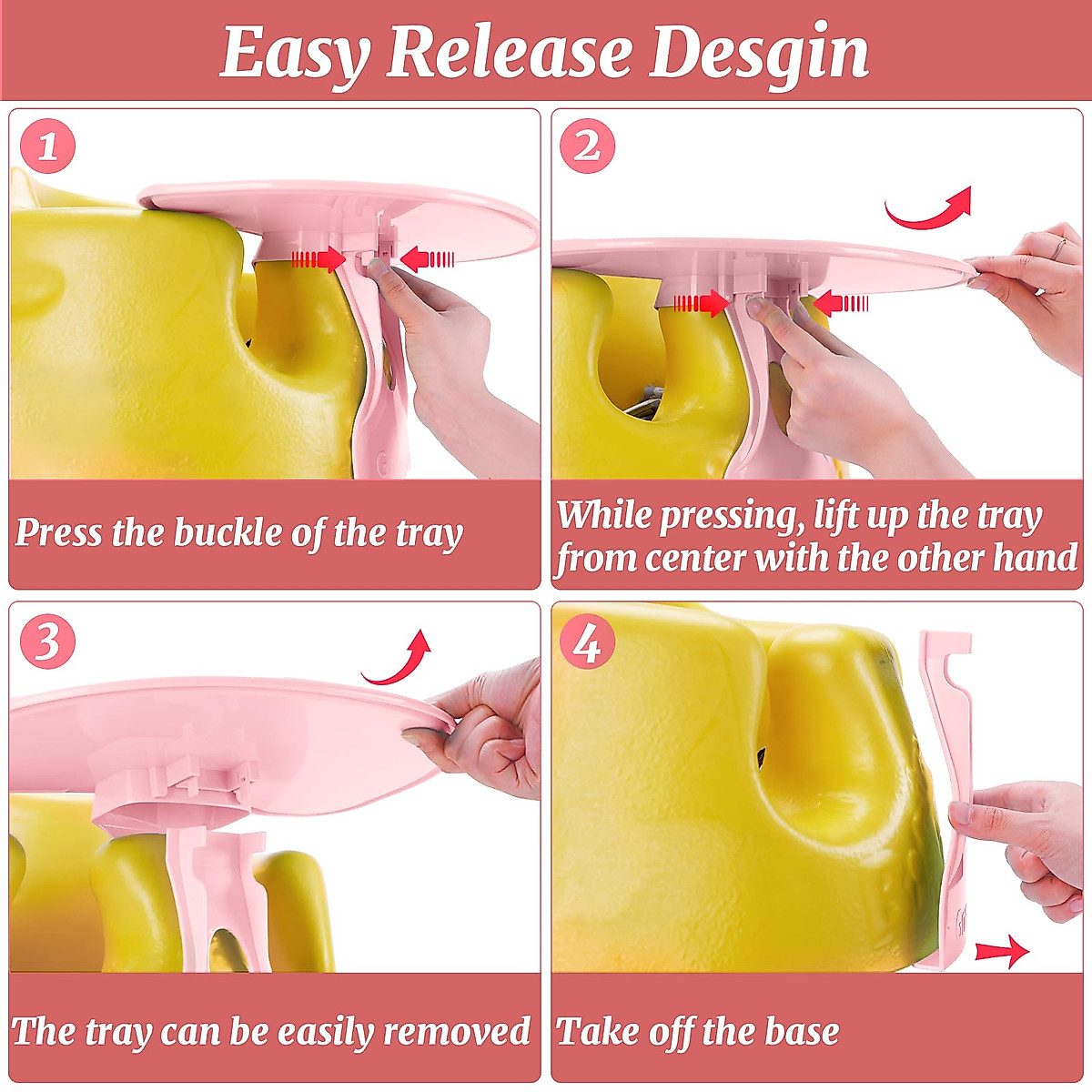 Easy Release Desgin

1

Press the buckle of the tray

2

While pressing, lift up the tray from center with the other hand

3

The tray can be easily removed

4

Take off the base