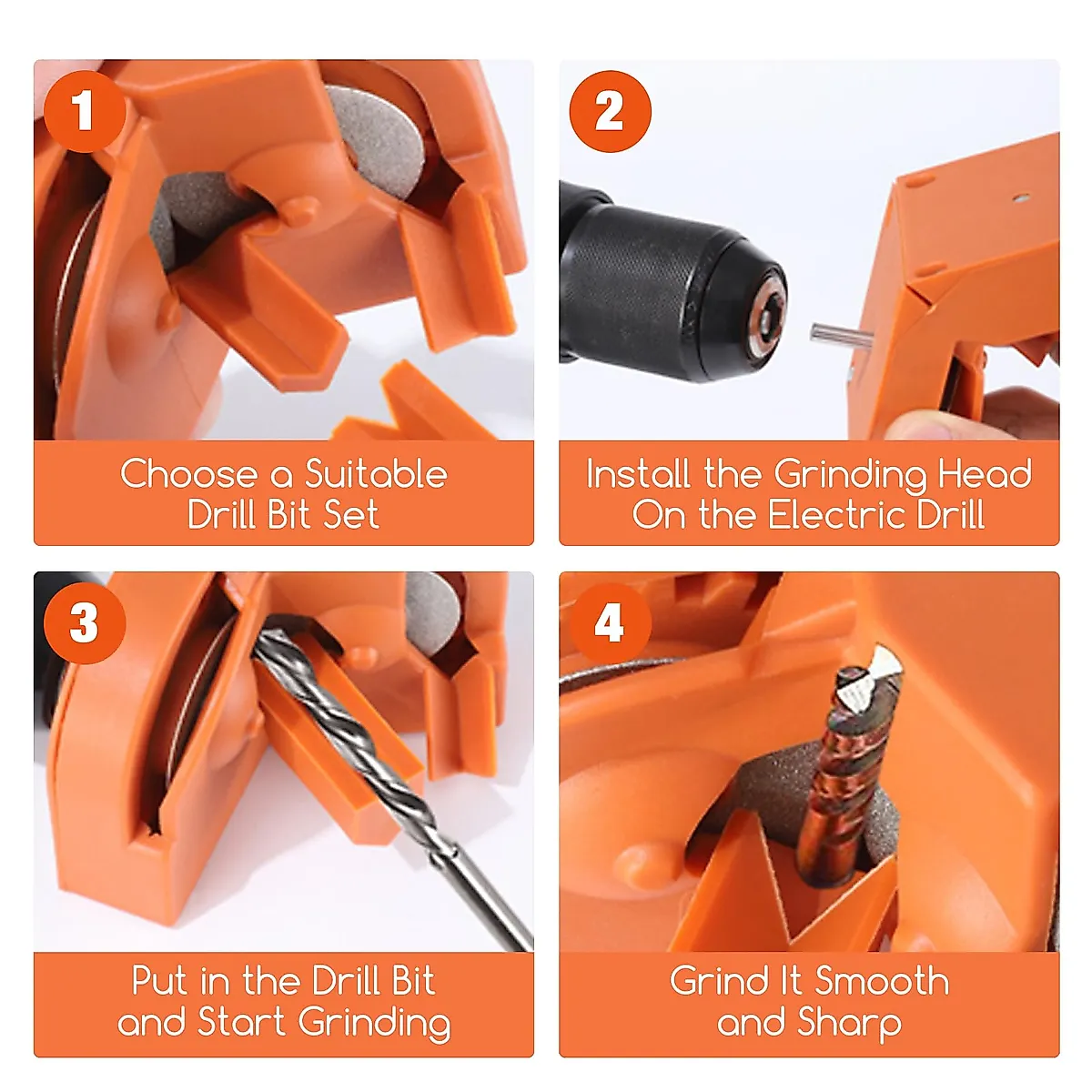 1

Choose a Suitable Drill Bit Set

2

Install the Grinding Head On the Electric Drill

3

Put in the Drill Bit and Start Grinding

4

Grind It Smooth and Sharp