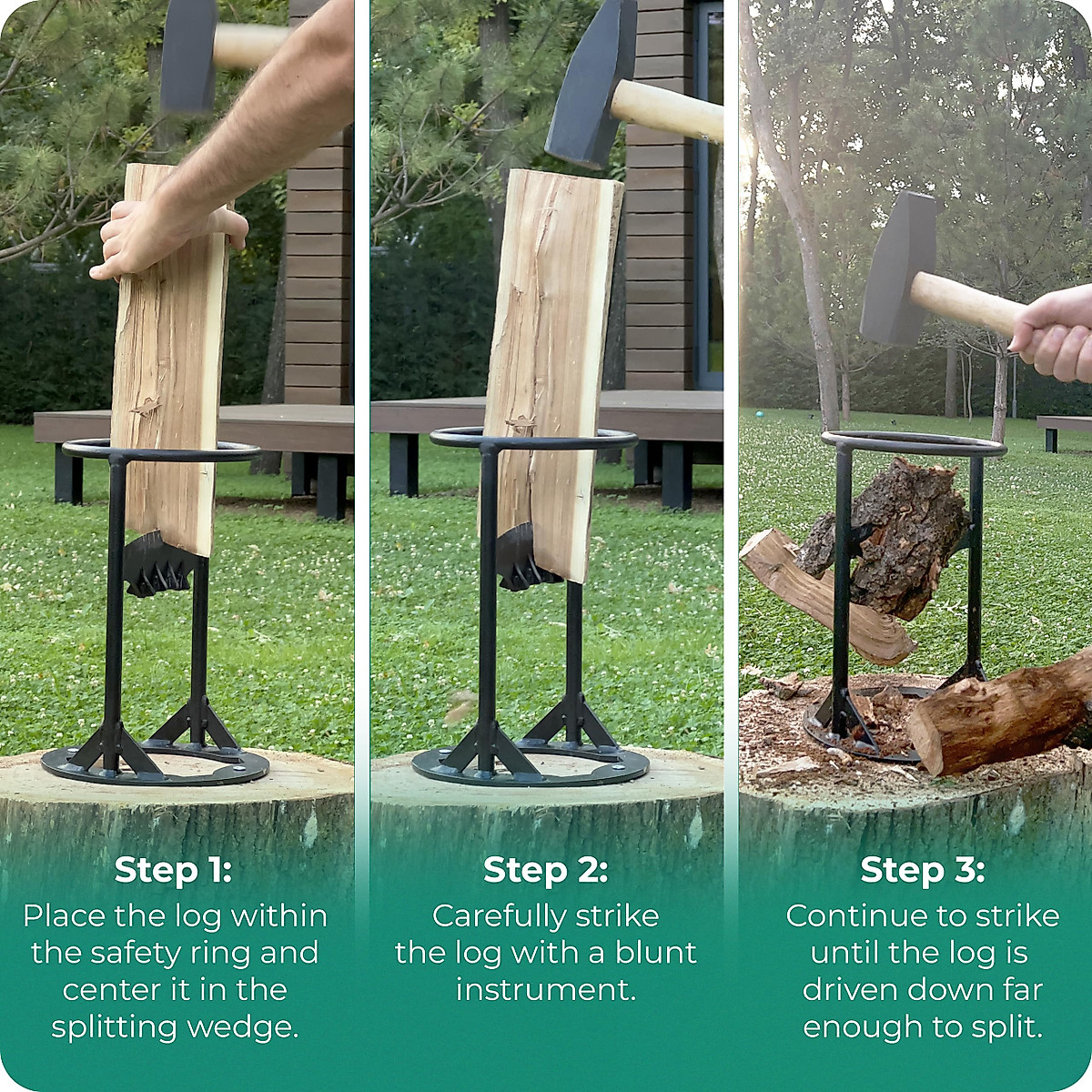 Step 1:
Place the log within the safety ring and center it in the splitting wedge.

Step 2:
Carefully strike the log with a blunt instrument.

Step 3:
Continue to strike until the log is driven down far enough to split.