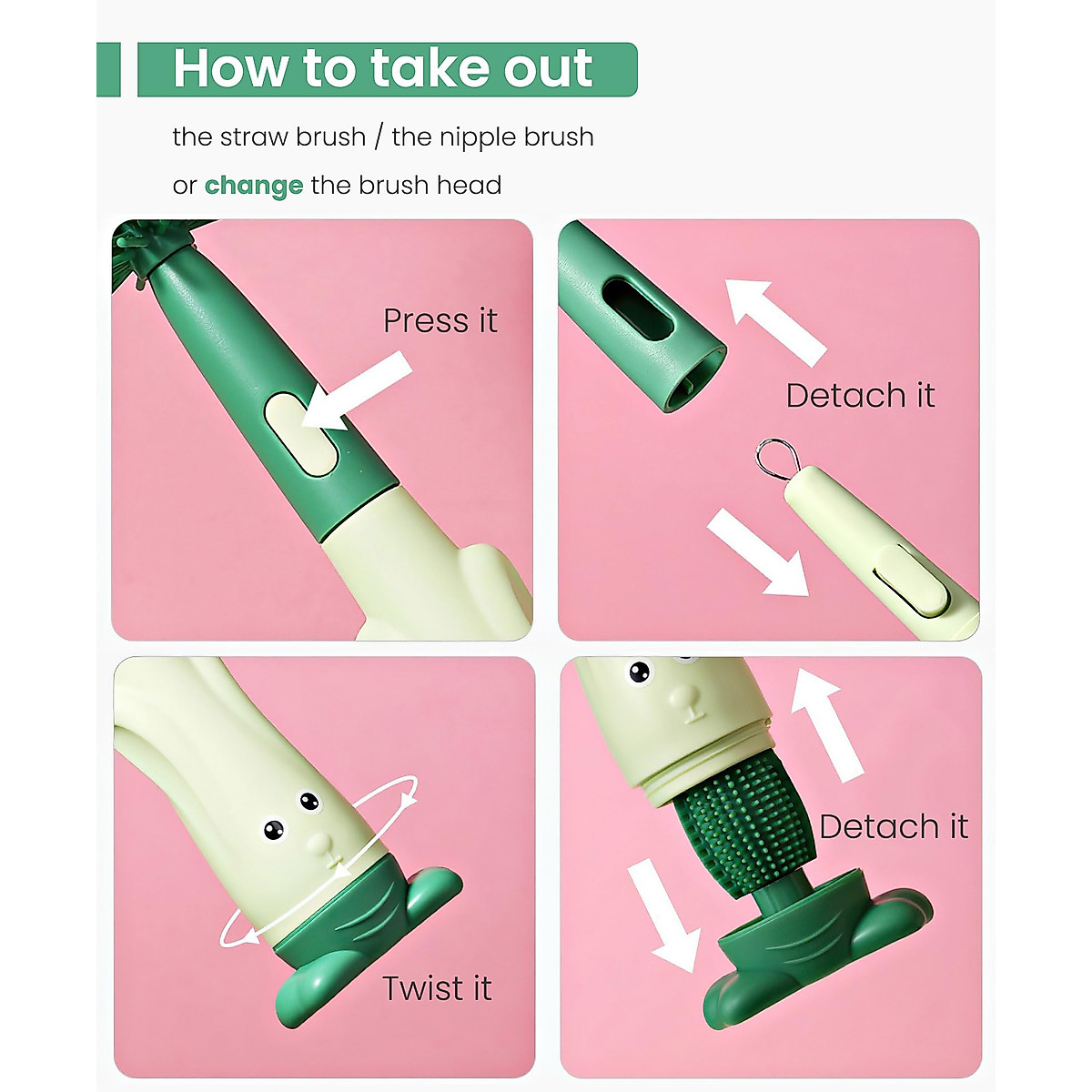 How to take out

the straw brush / the nipple brush

or change the brush head

Press it

Detach it

Twist it

Detach it