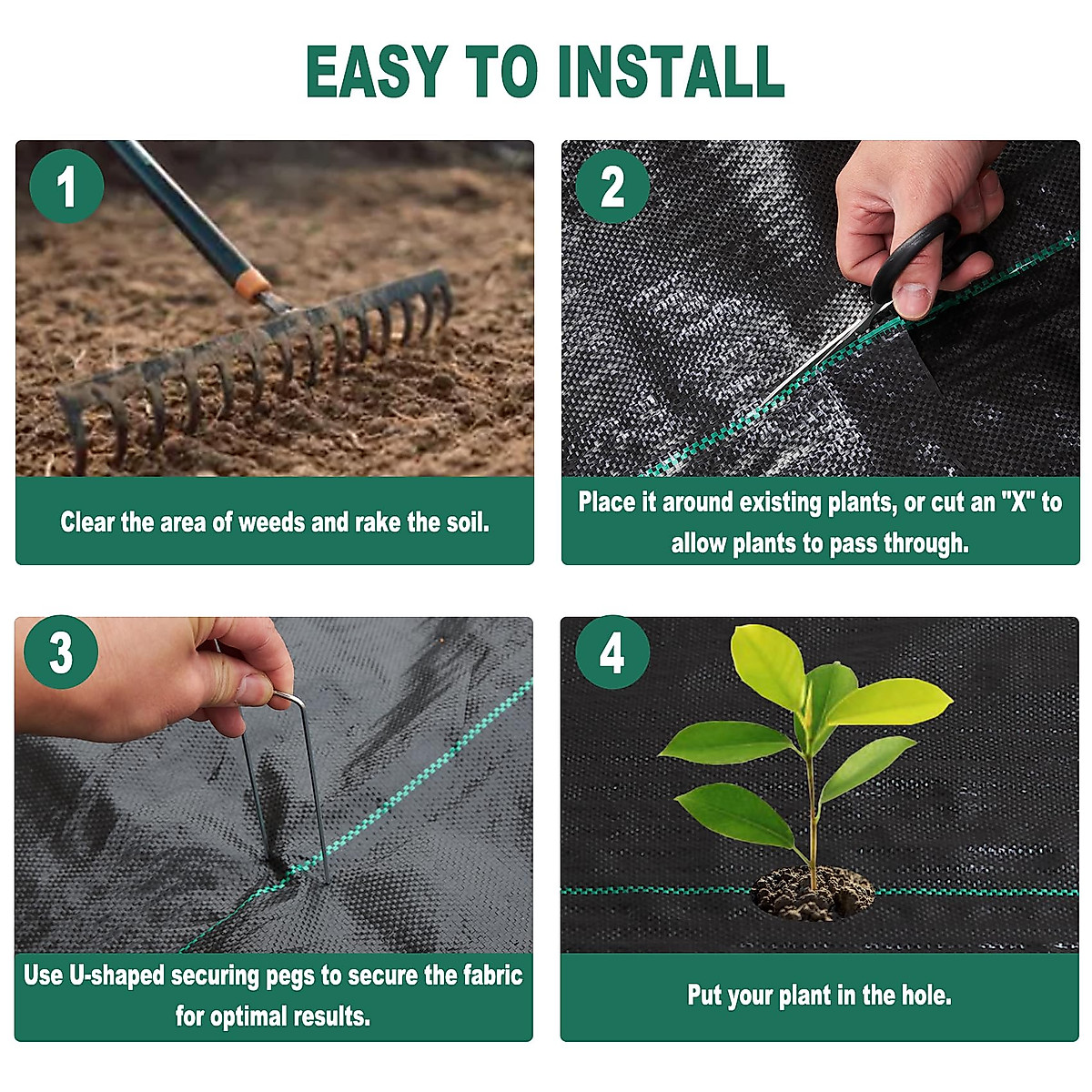 EASY TO INSTALL

1

Clear the area of weeds and rake the soil.

2

Place it around existing plants, or cut an "X" to allow plants to pass through.

3

Use U-shaped securing pegs to secure the fabric for optimal results.

4

Put your plant in the hole.