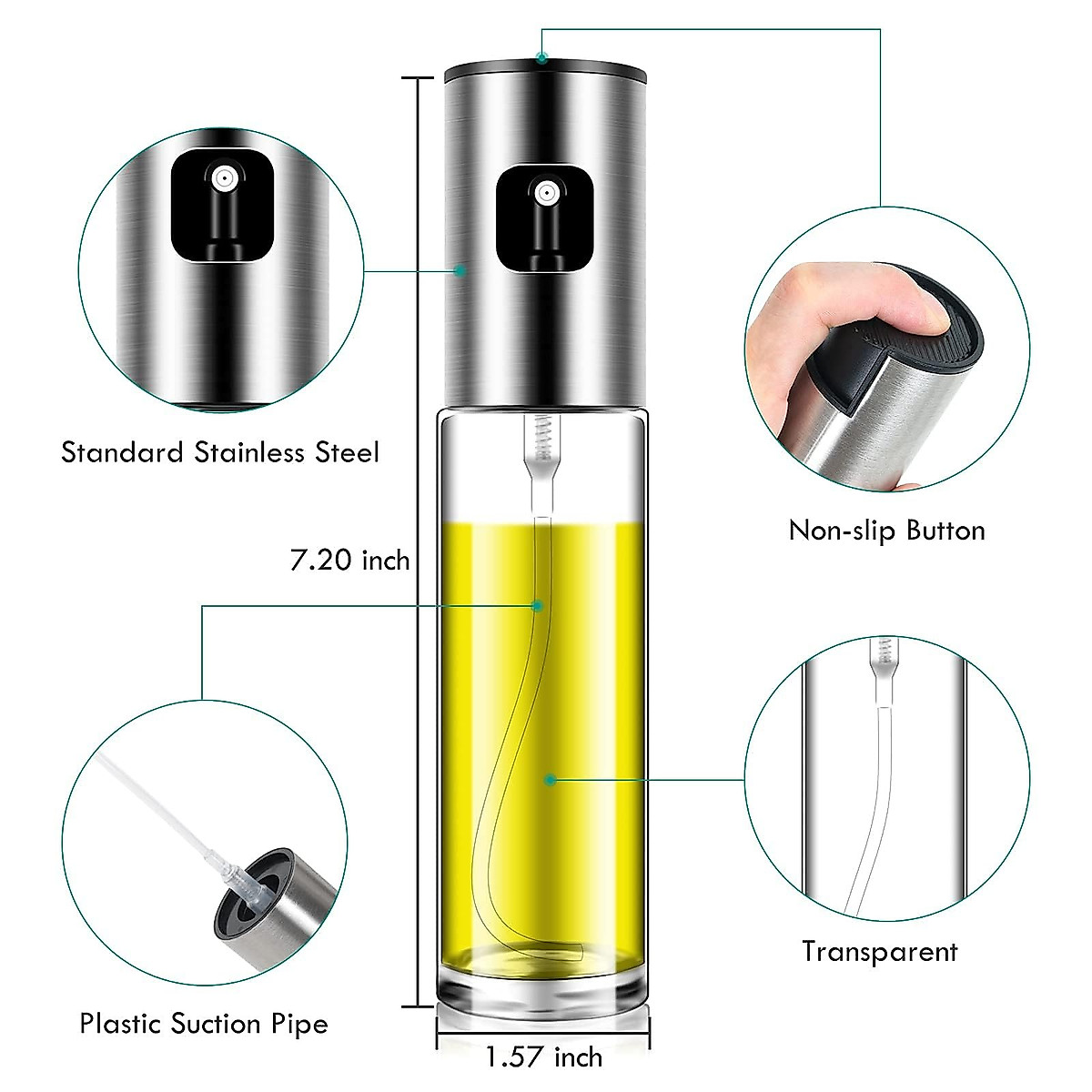 Standard Stainless Steel

Non-slip Button

7.20 inch

Transparent

Plastic Suction Pipe

1.57 inch