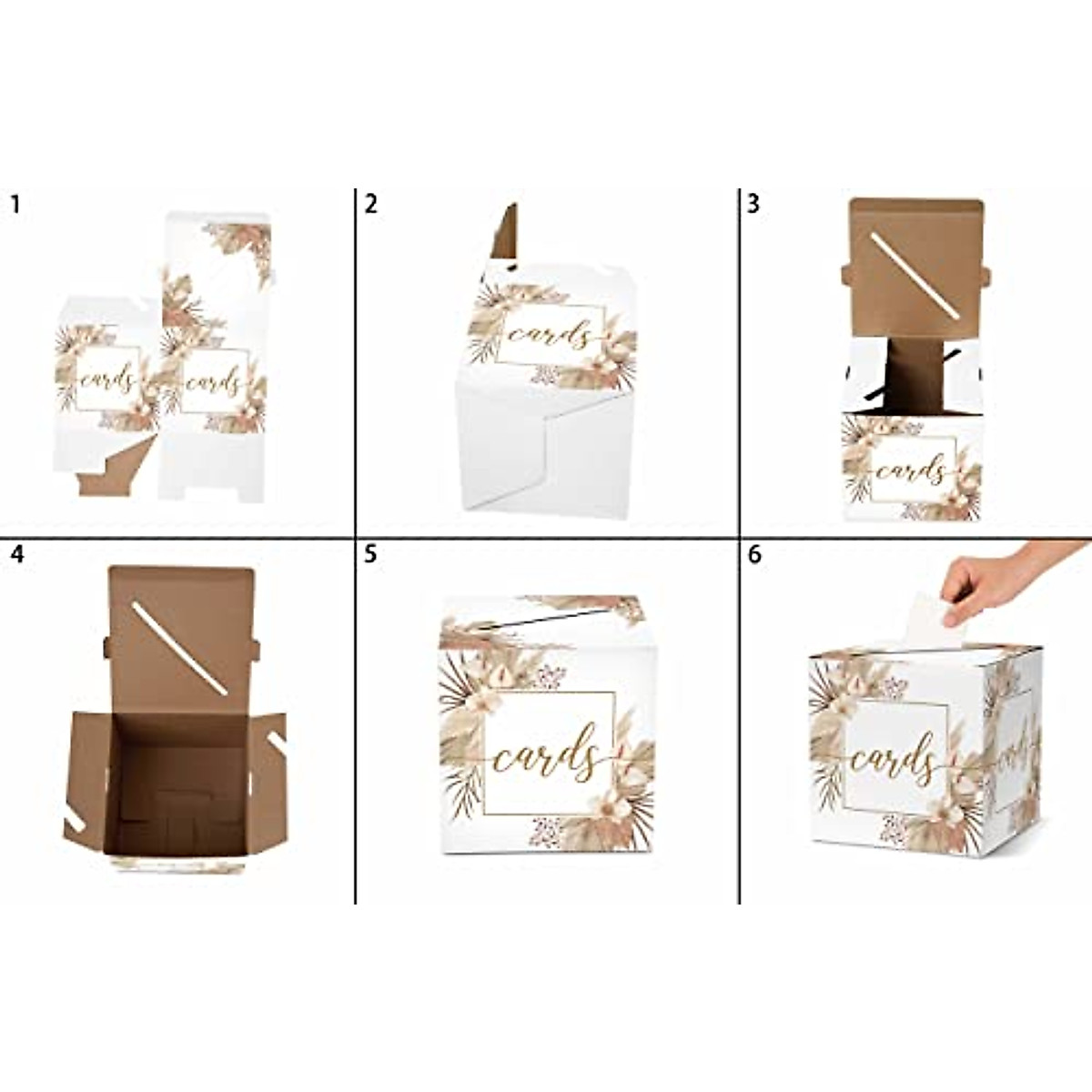 1

cards

cards

2

cards

3

cards

4

5

cards

6

cards