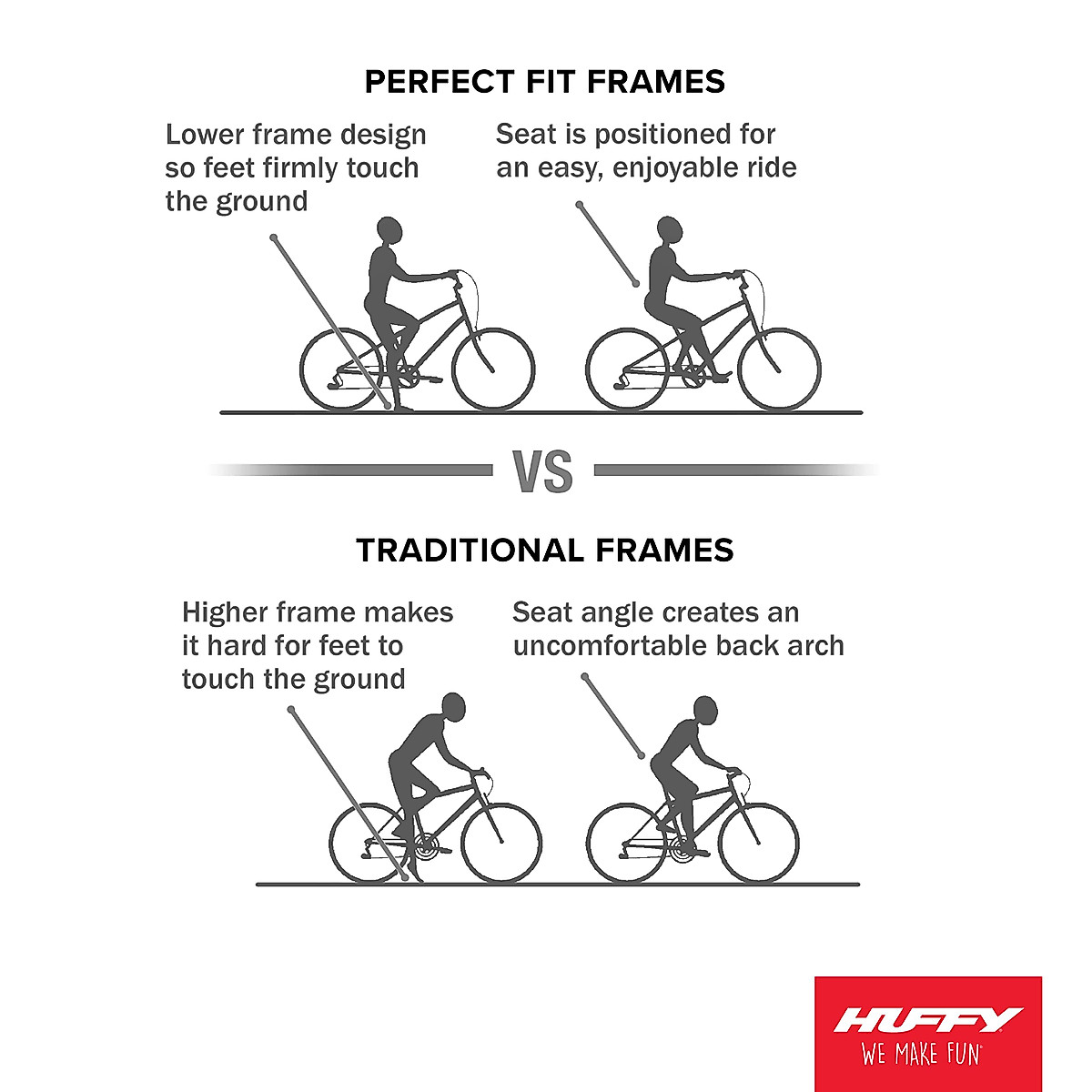 PERFECT FIT FRAMES

Lower frame design so feet firmly touch the ground

Seat is positioned for an easy, enjoyable ride

VS

TRADITIONAL FRAMES

Higher frame makes it hard for feet to touch the ground

Seat angle creates an uncomfortable back arch

HUFFY
WE MAKE FUN