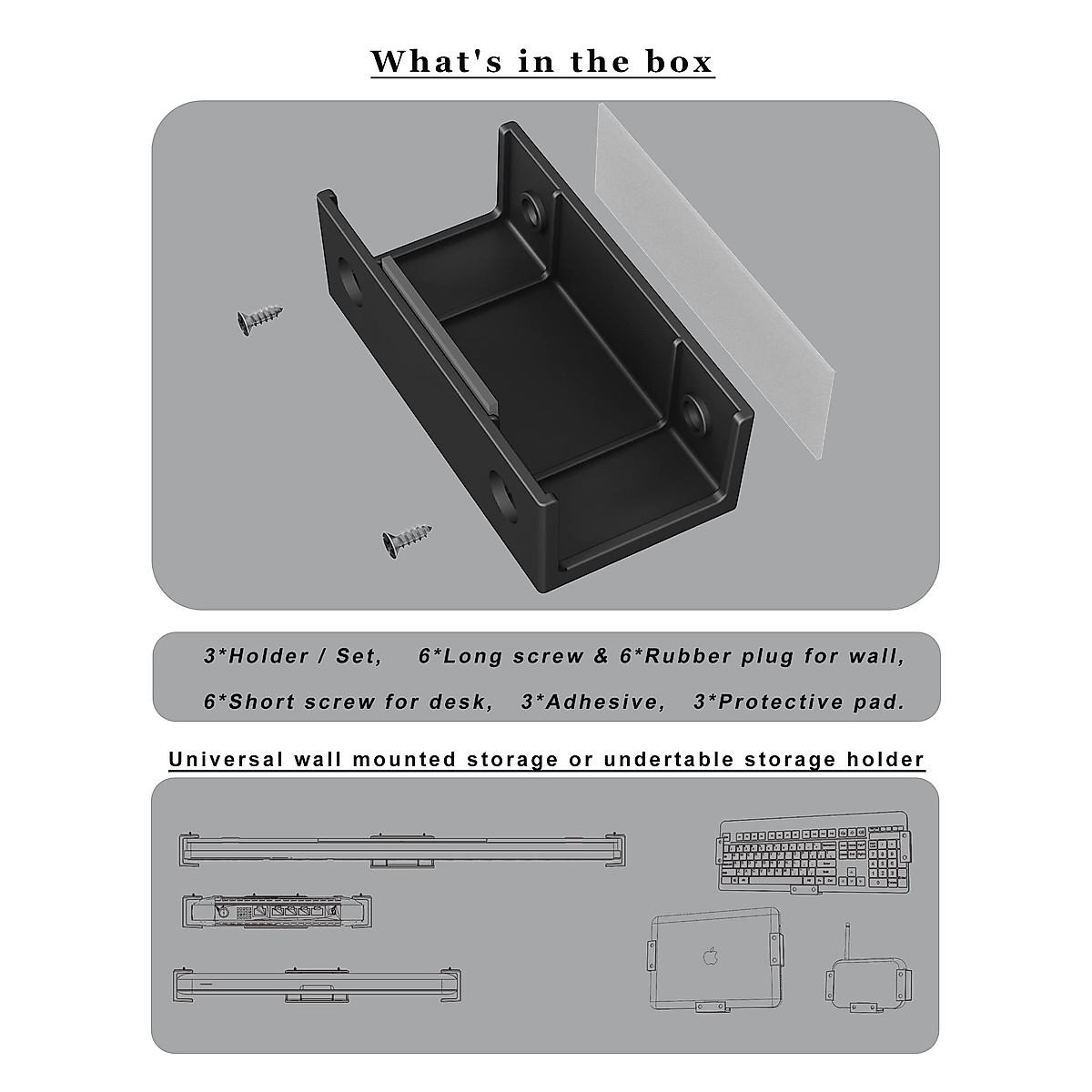 What's in the box

3*Holder / Set, 6*Long screw & 6*Rubber plug for wall,

6*Short screw for desk, 3*Adhesive, 3*Protective pad.

Universal wall mounted storage or undertable storage holder