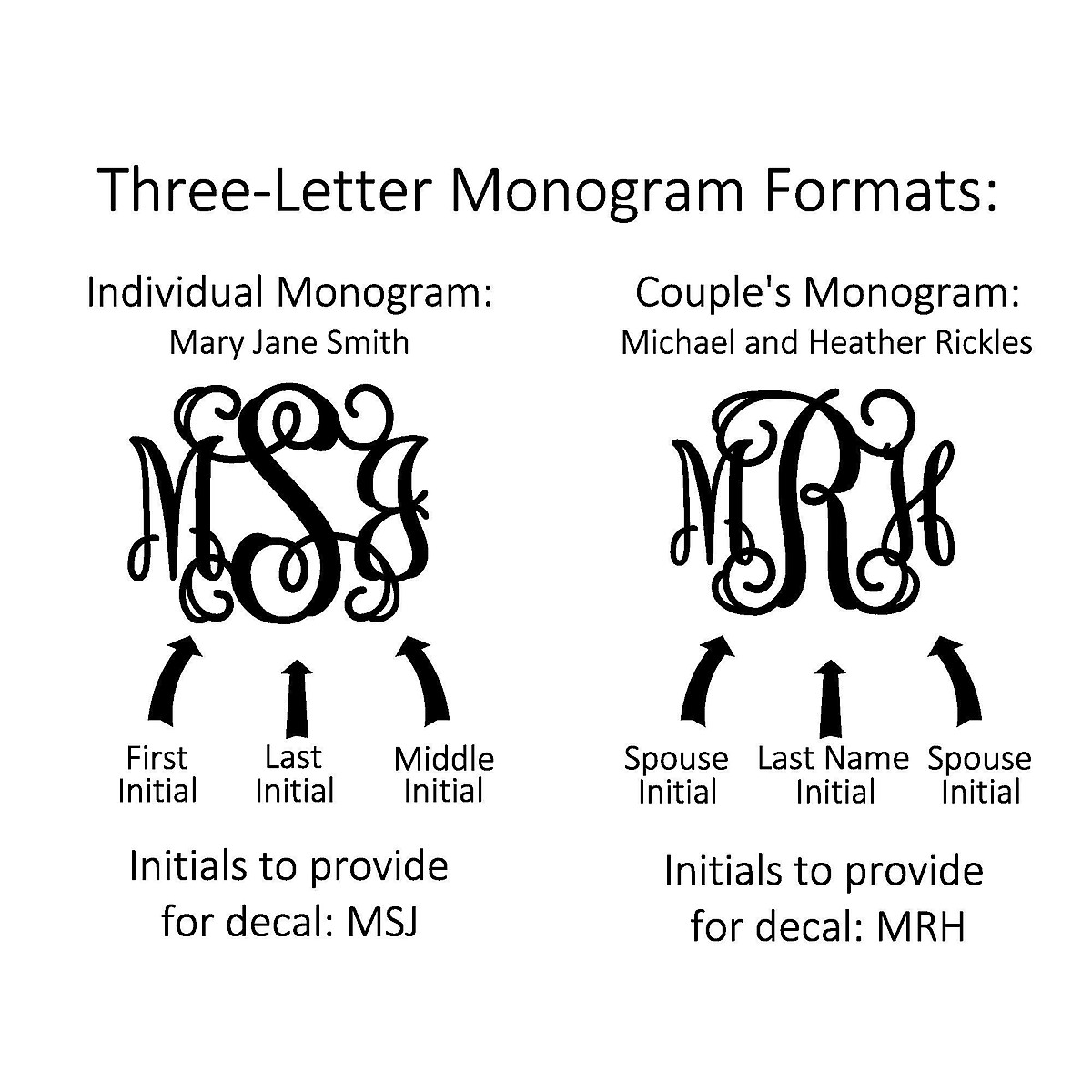 Three-Letter Monogram Formats:

Individual Monogram:
Mary Jane Smith

MSJ

First Initial

Last Initial

Middle Initial

Initials to provide for decal: MSJ

Couple's Monogram:
Michael and Heather Rickles

MRH

Spouse Initial

Last Name Initial

Spouse Initial

Initials to provide for decal: MRH