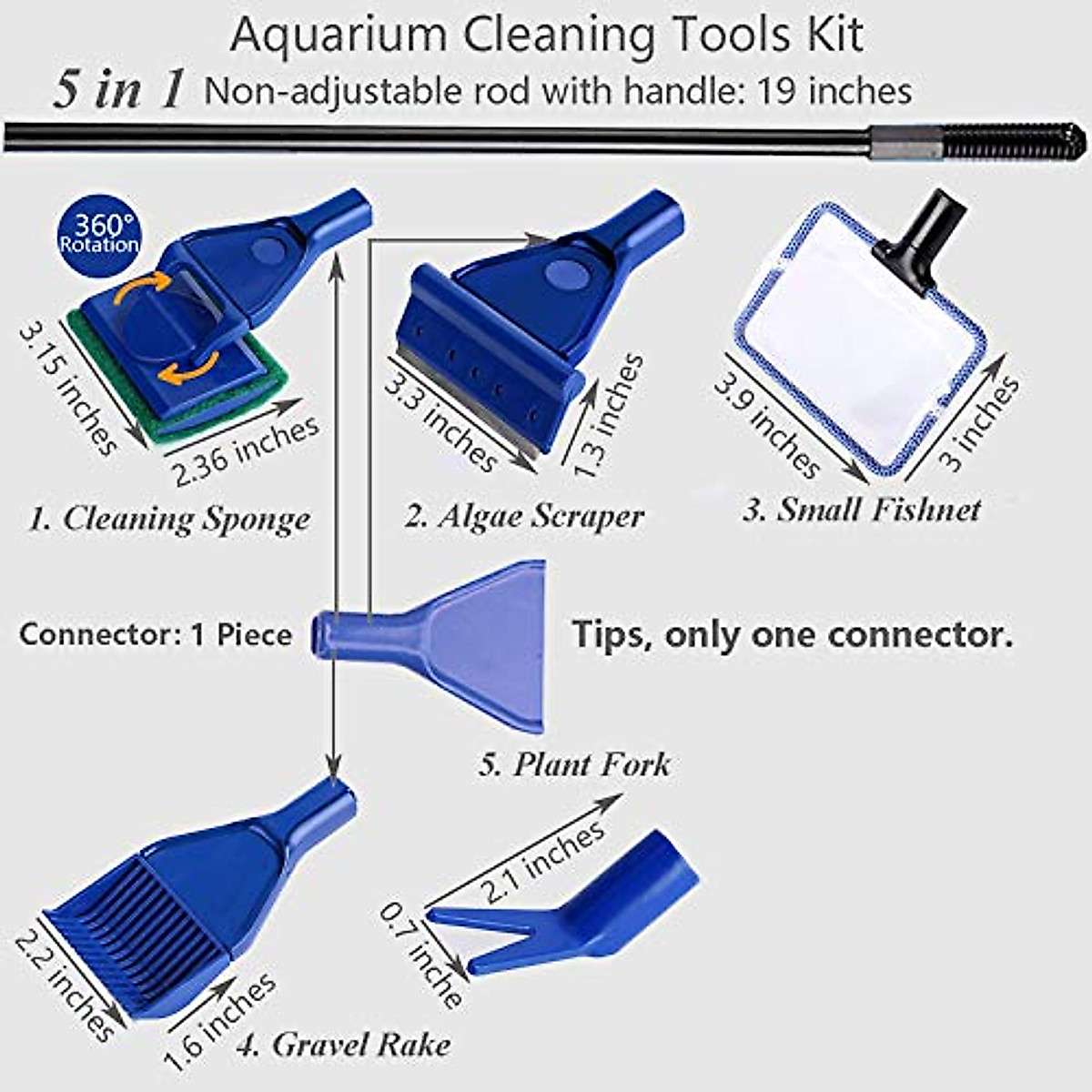 Aquarium Cleaning Tools Kit

5 in 1 Non-adjustable rod with handle: 19 inches

360° Rotation

3.15 inches

2.36 inches

1. Cleaning Sponge

3.3 inches

1.3 inches

2. Algae Scraper

3.9 inches

3 inches

3. Small Fishnet

Connector: 1 Piece

Tips, only one connector.

5. Plant Fork

2.1 inches

0.7 inche

2.2 inches

1.6 inches

4. Gravel Rake