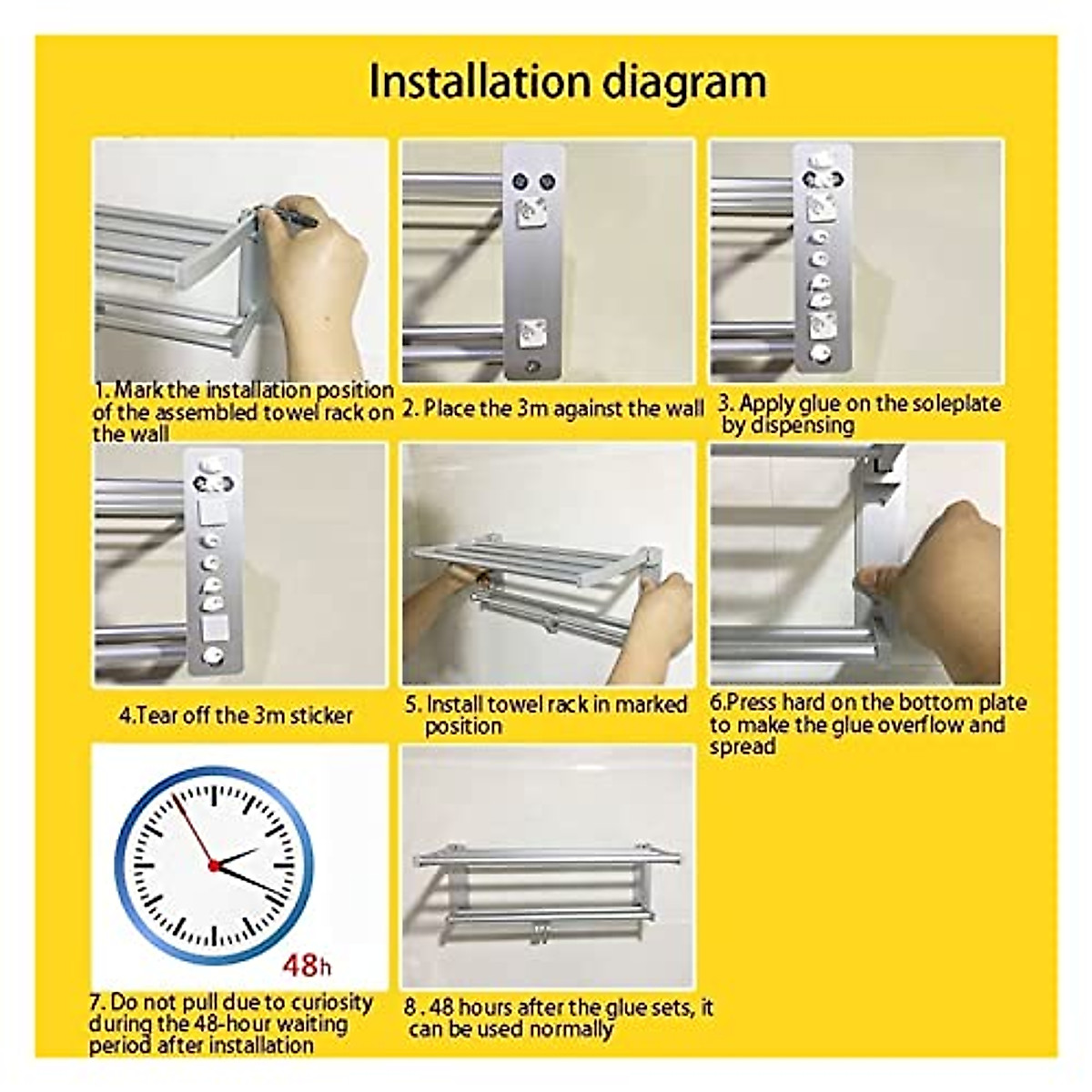 Installation diagram

1. Mark the installation position of the assembled towel rack on the wall

2. Place the 3m against the wall

3. Apply glue on the soleplate by dispensing

4.Tear off the 3m sticker

5. Install towel rack in marked position

6.Press hard on the bottom plate to make the glue overflow and spread

48h

7. Do not pull due to curiosity during the 48-hour waiting period after installation

8 . 48 hours after the glue sets, it can be used normally