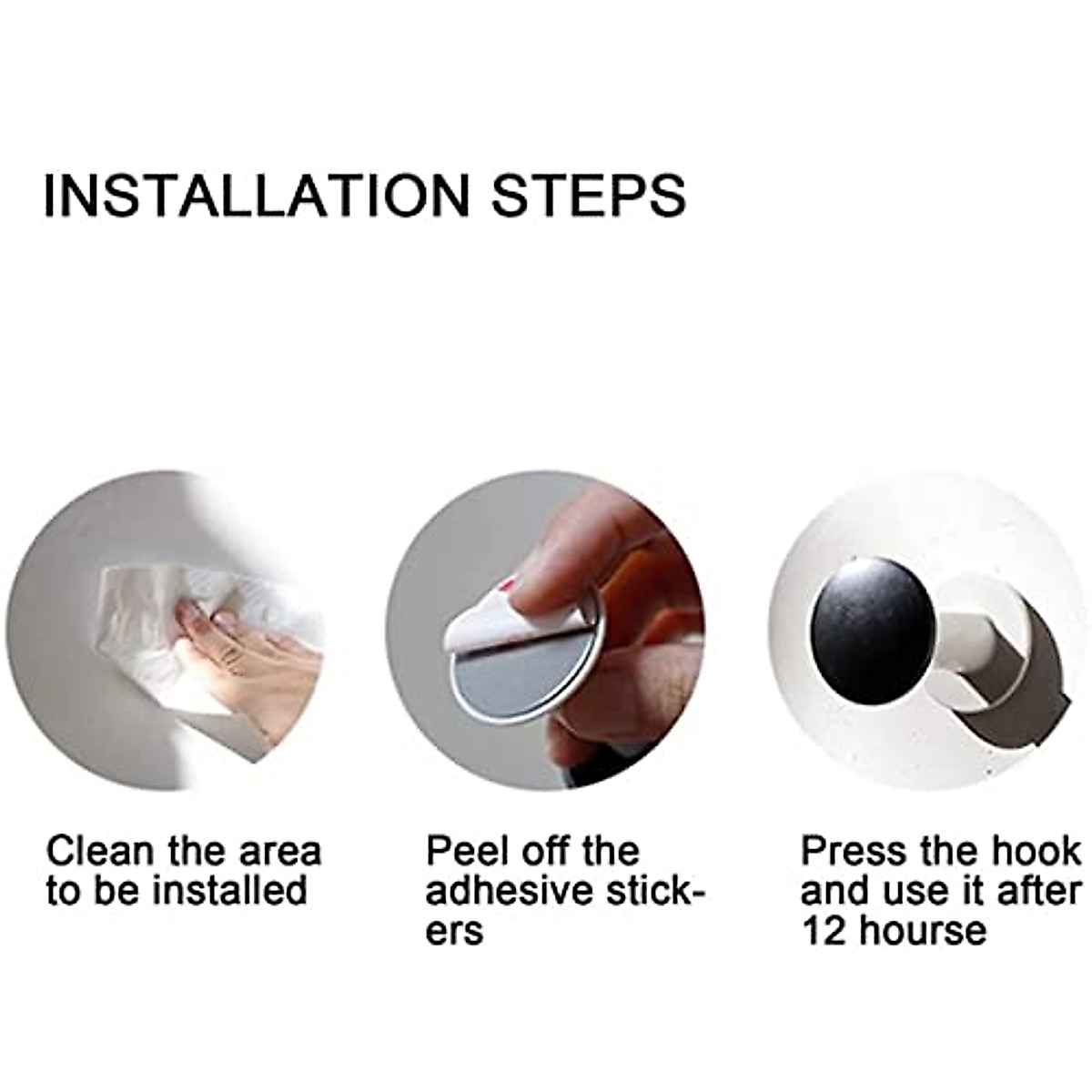 INSTALLATION STEPS

Clean the area to be installed

Peel off the adhesive stickers

Press the hook and use it after 12 hourse