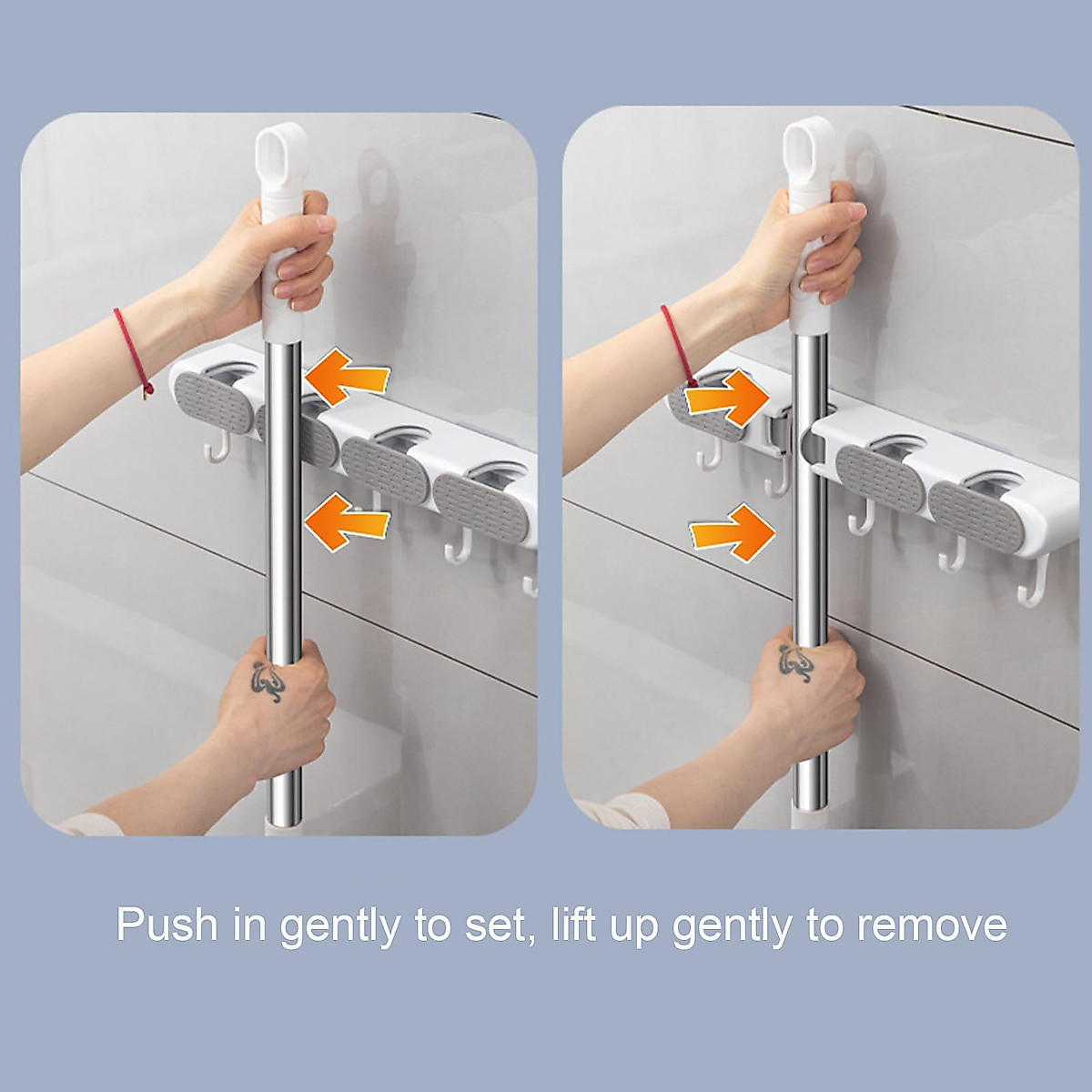 Push in gently to set, lift up gently to remove