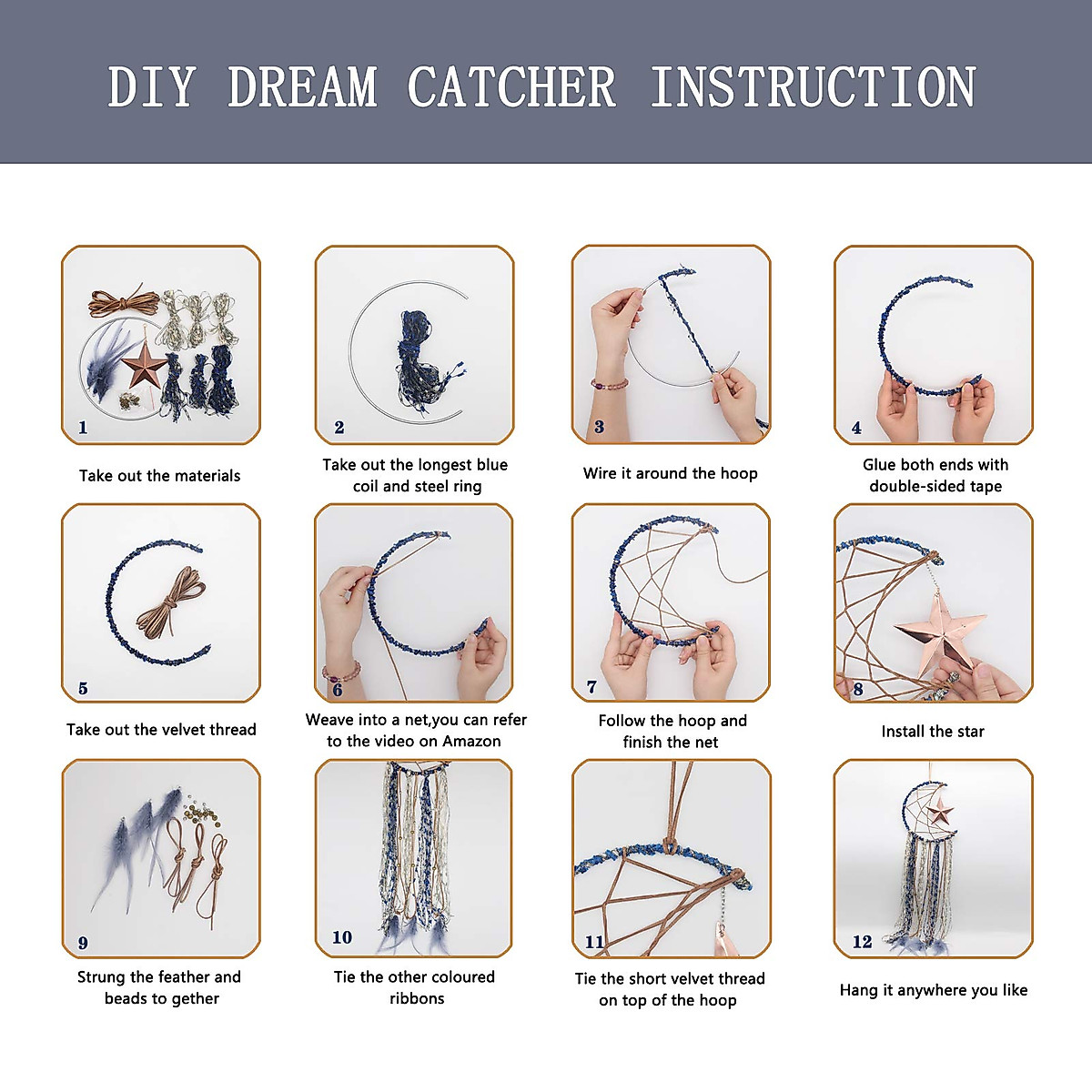 DIY DREAM CATCHER INSTRUCTION

1

Take out the materials

2

Take out the longest blue coil and steel ring

3

Wire it around the hoop

4

Glue both ends with double-sided tape

5

Take out the velvet thread

6

Weave into a net,you can refer to the video on Amazon

7

Follow the hoop and finish the net

8

Install the star

9

Strung the feather and beads to gether

10

Tie the other coloured ribbons

11

Tie the short velvet thread on top of the hoop

12

Hang it anywhere you like