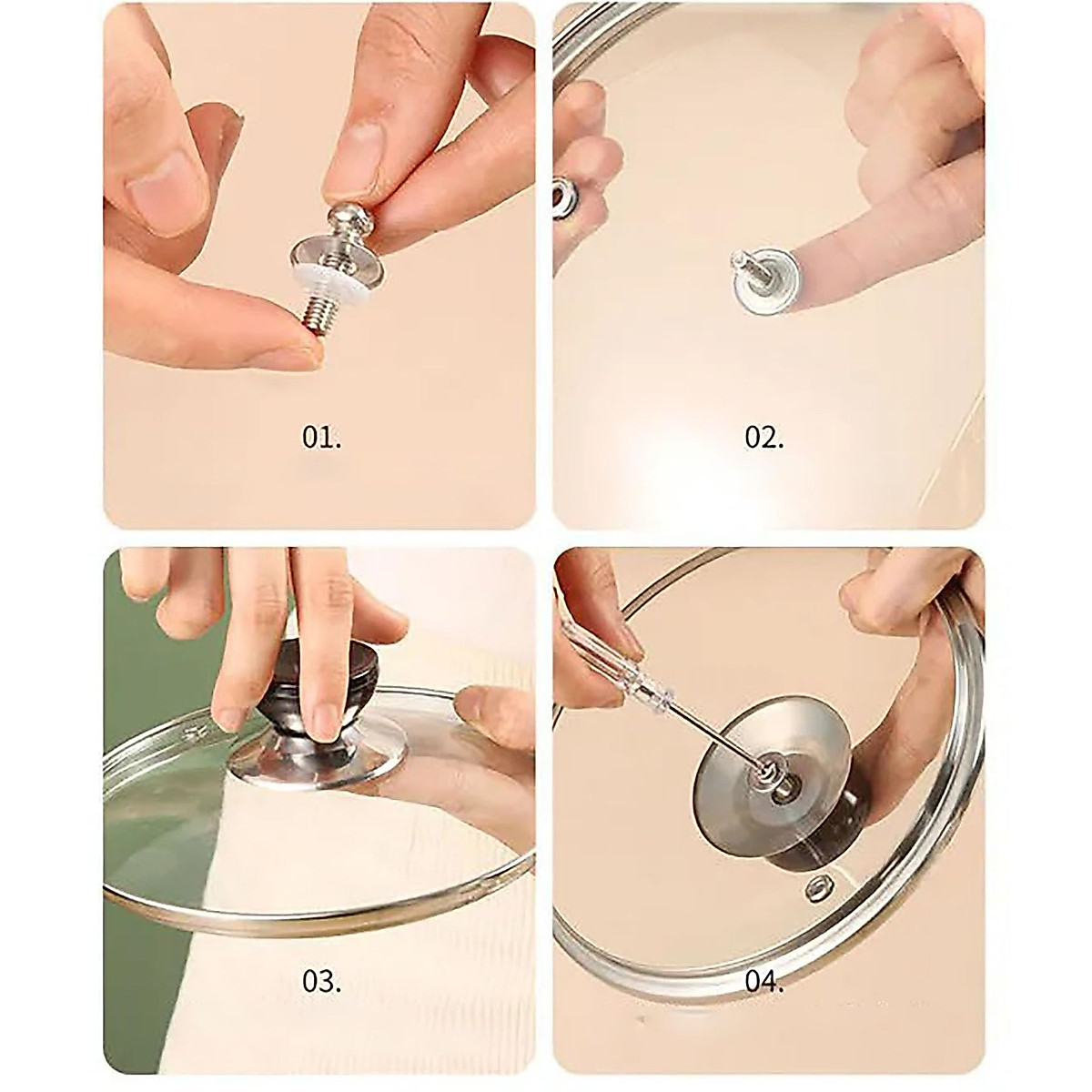 01.

02.

03.

04.