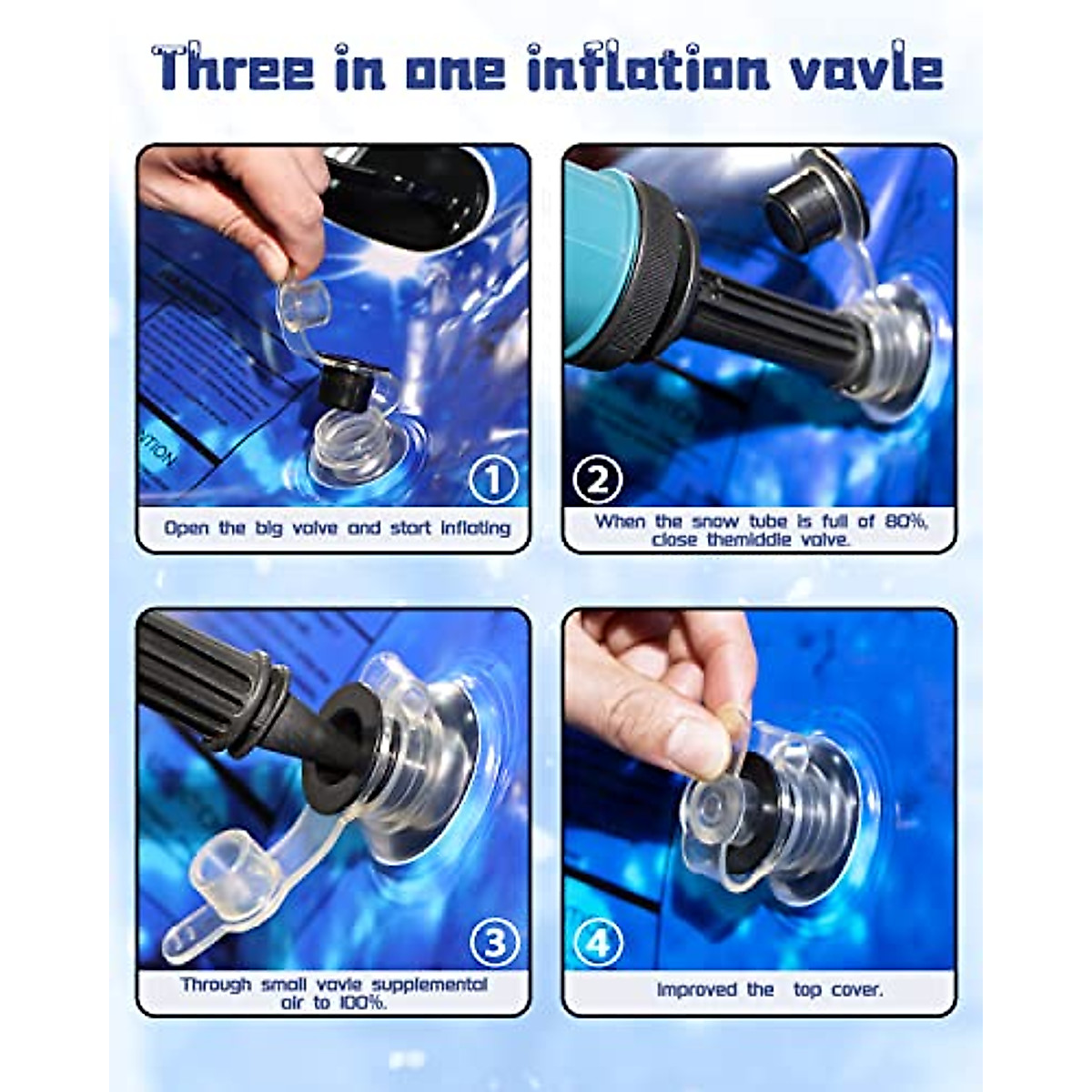 Three in one inflation vavle

1
Open the big valve and start inflating

2
When the snow tube is full of 80%, close themiddle valve.

3
Through small vavle supplemental air to 100%.

4
Improved the top cover.