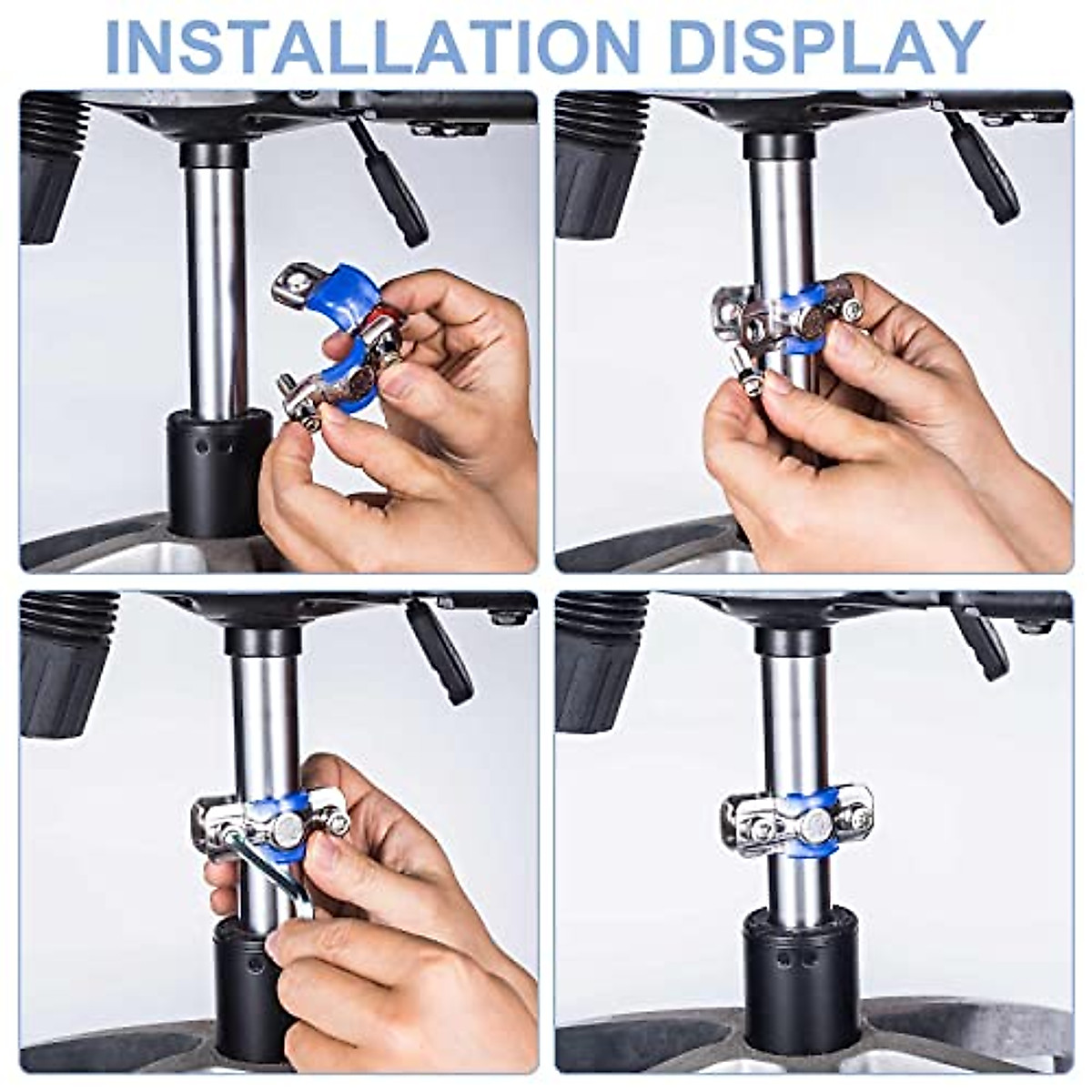 INSTALLATION DISPLAY