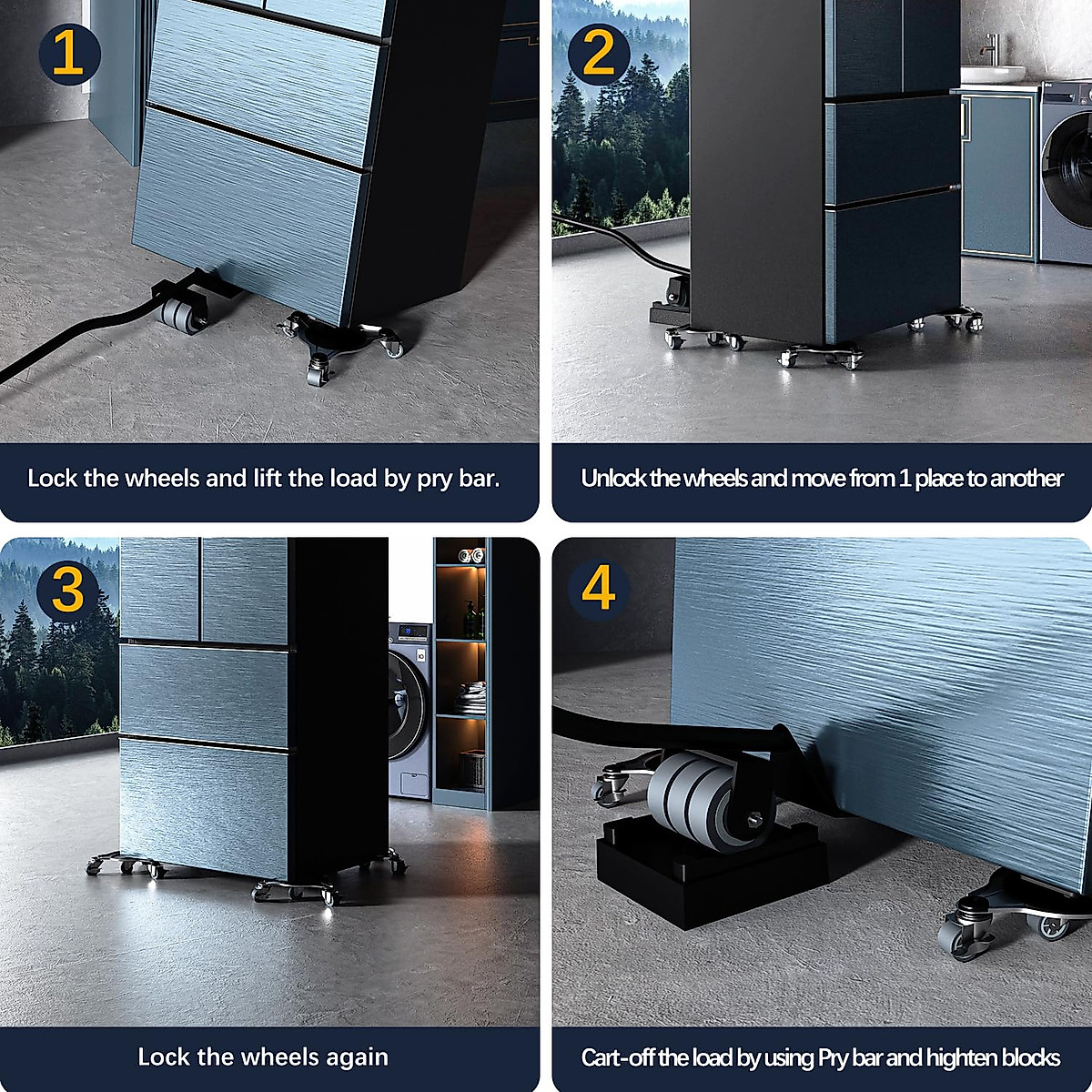 1

Lock the wheels and lift the load by pry bar.

2

Unlock the wheels and move from 1 place to another

3

Lock the wheels again

4

Cart-off the load by using Pry bar and highten blocks