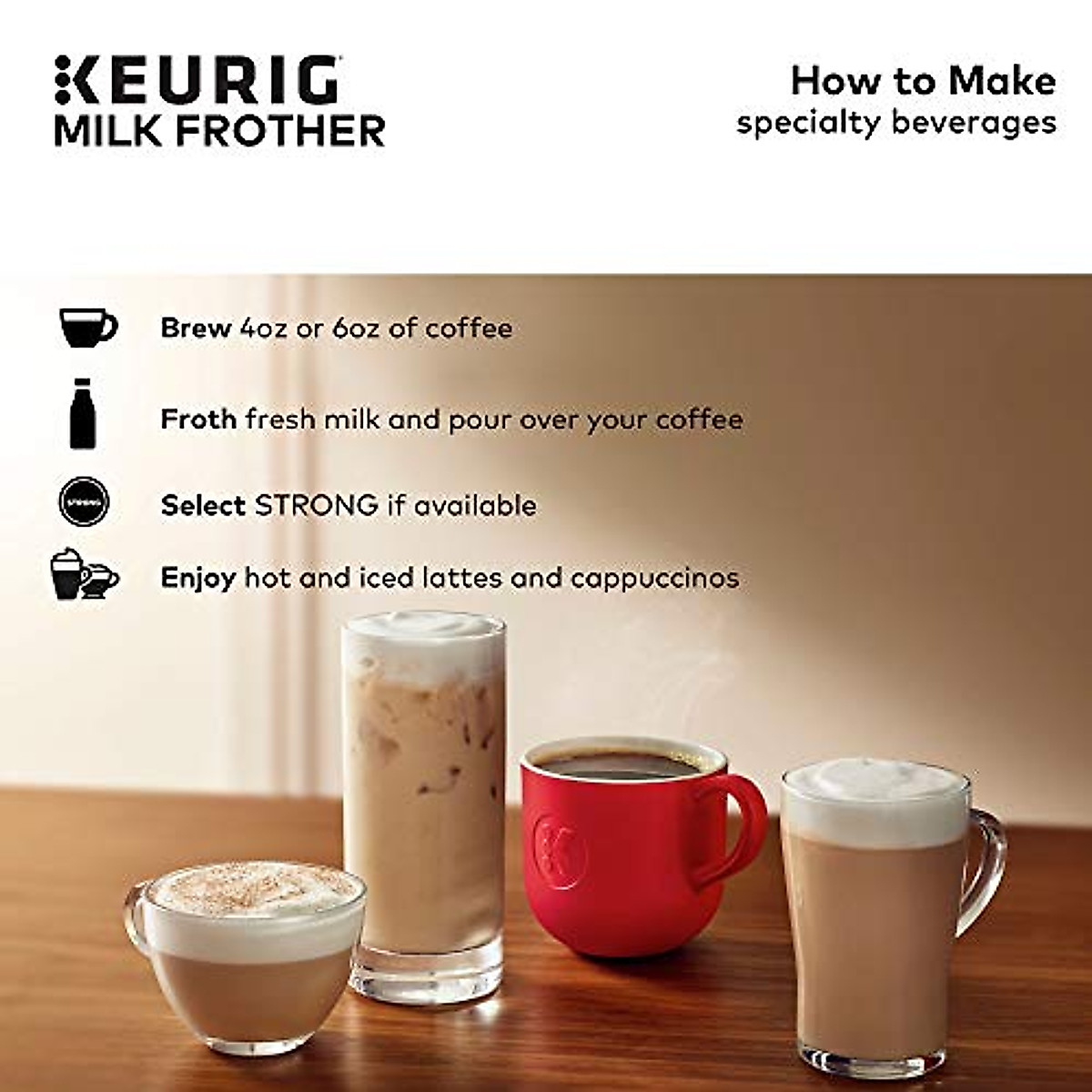 KEURIG
MILK FROTHER

How to Make
specialty beverages

Brew 4oz or 6oz of coffee

Froth fresh milk and pour over your coffee

STRONG

Select STRONG if available

Enjoy hot and iced lattes and cappuccinos