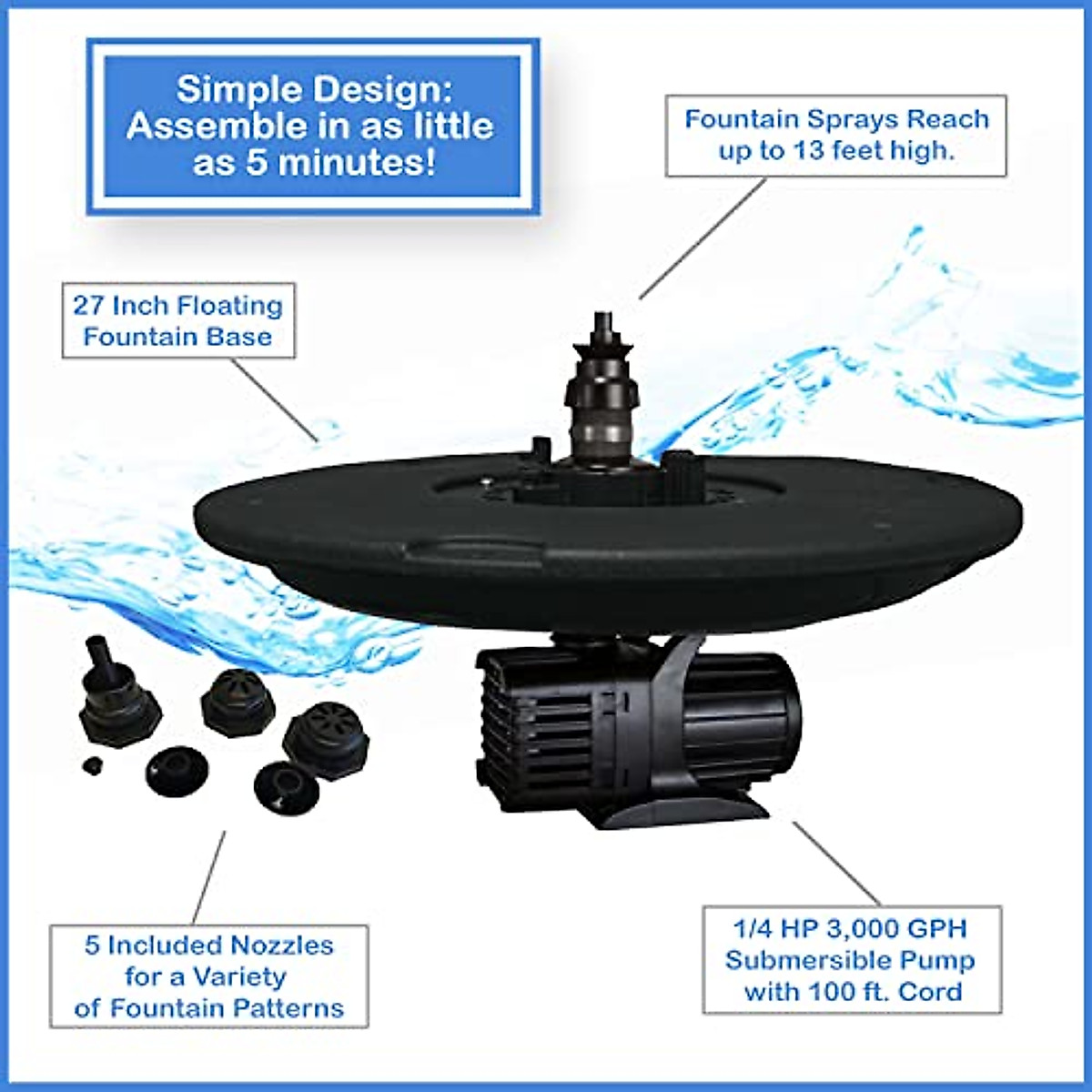 Simple Design: Assemble in as little as 5 minutes!

Fountain Sprays Reach up to 13 feet high.

27 Inch Floating Fountain Base

5 Included Nozzles for a Variety of Fountain Patterns

1/4 HP 3,000 GPH Submersible Pump with 100 ft. Cord