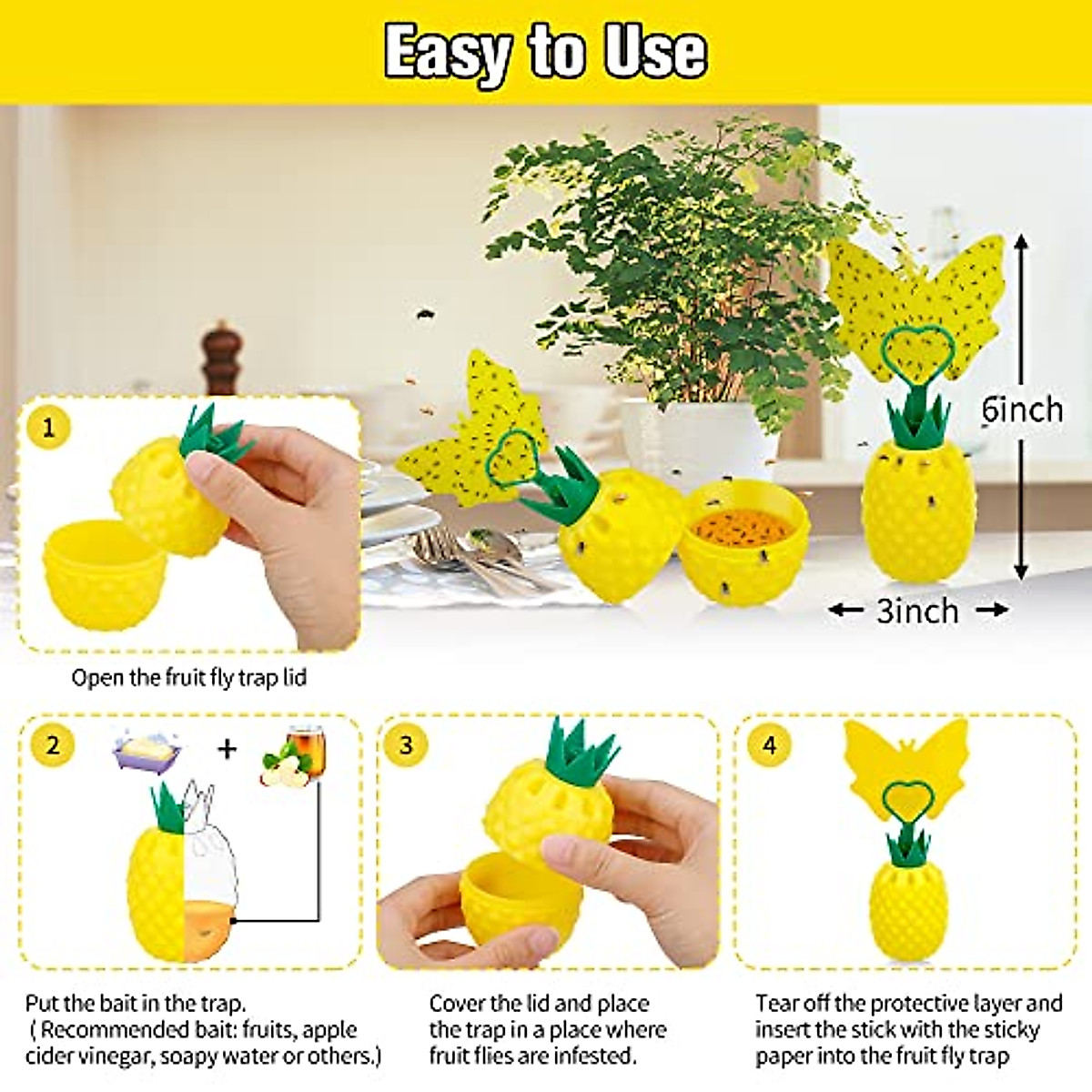 Easy to Use

6inch

3inch

1

Open the fruit fly trap lid

2

+

Put the bait in the trap.
( Recommended bait: fruits, apple cider vinegar, soapy water or others.)

3

Cover the lid and place the trap in a place where fruit flies are infested.

4

Tear off the protective layer and insert the stick with the sticky paper into the fruit fly trap