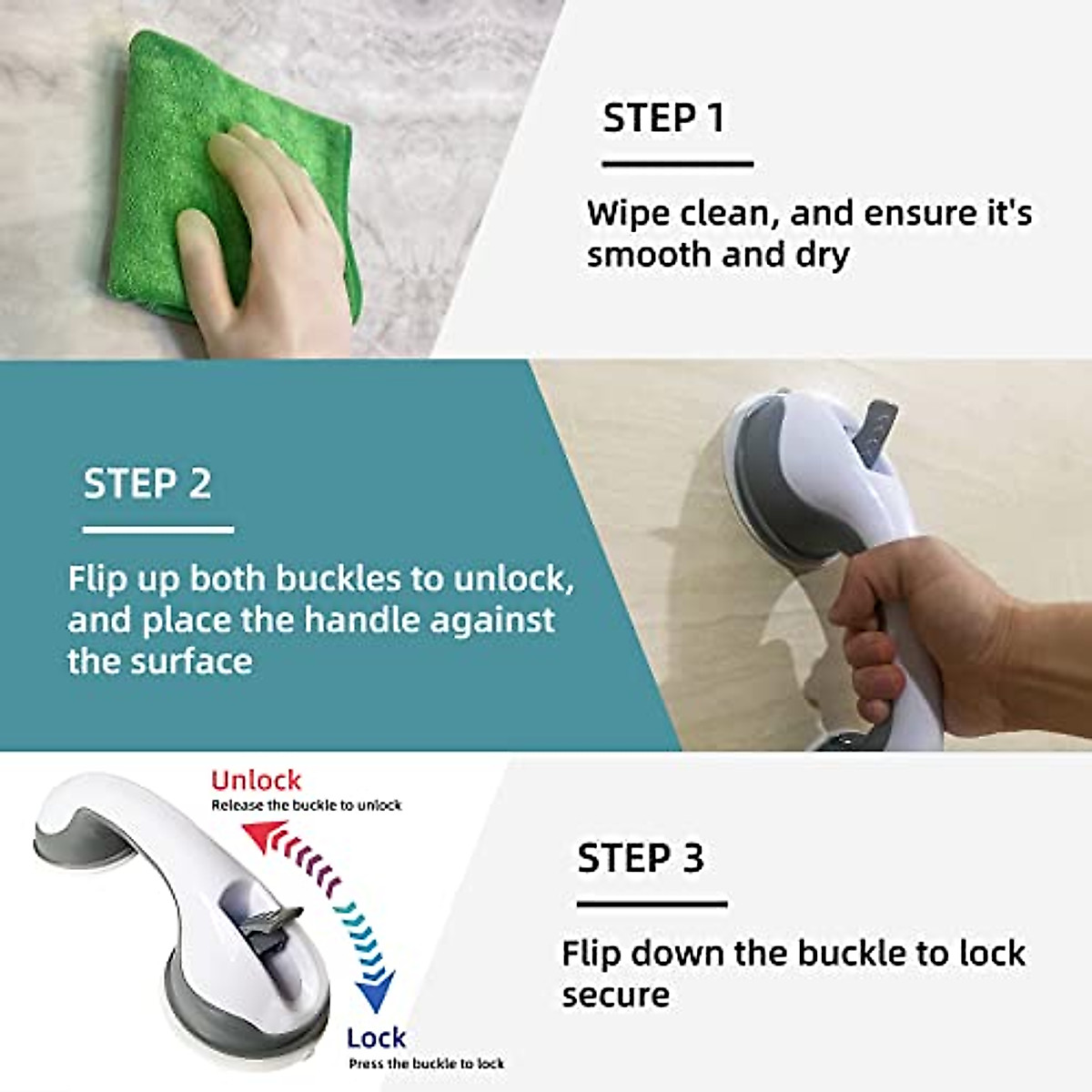 STEP 1

Wipe clean, and ensure it's smooth and dry

STEP 2

Flip up both buckles to unlock, and place the handle against the surface

Unlock
Release the buckle to unlock

Lock
Press the buckle to lock

STEP 3

Flip down the buckle to lock secure