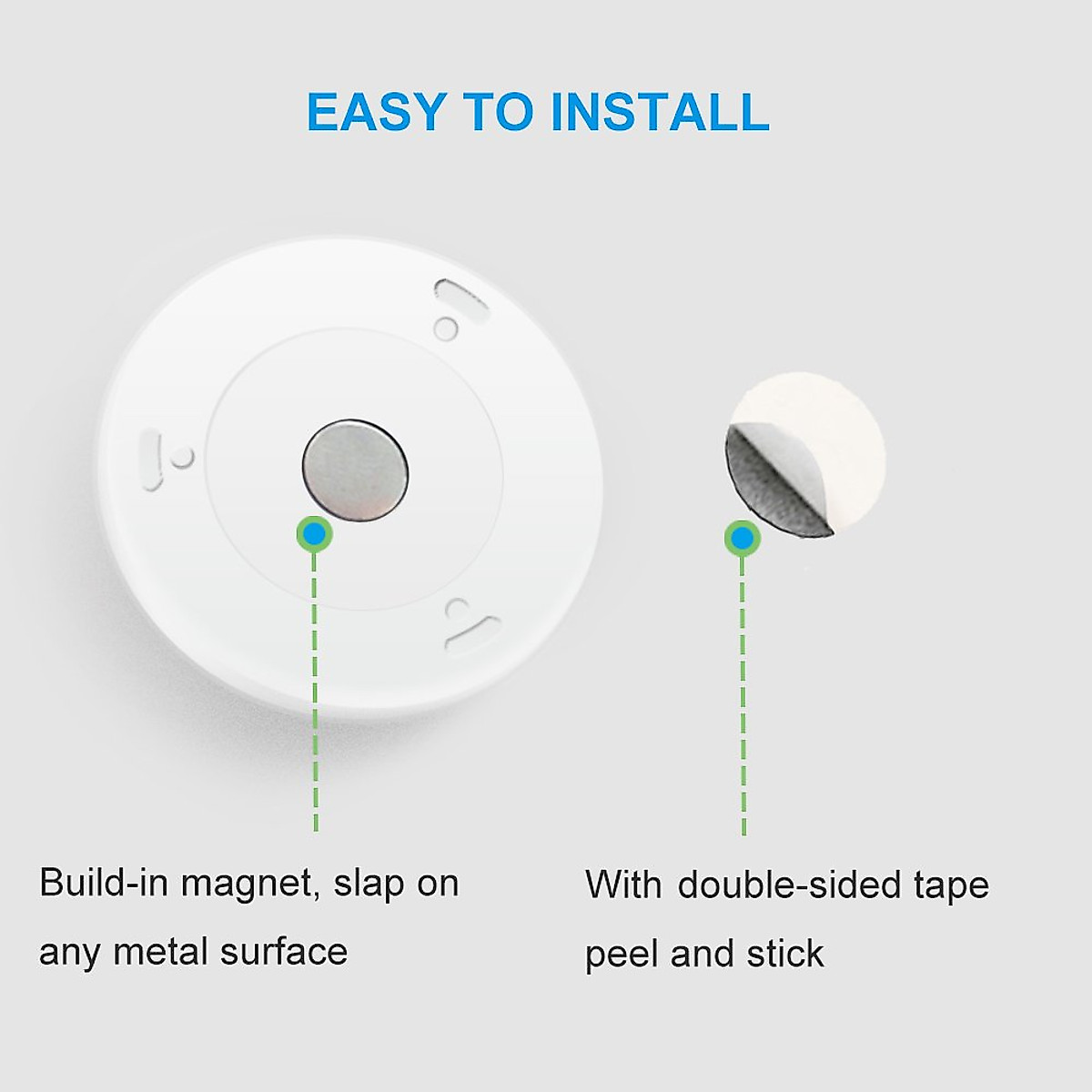 EASY TO INSTALL

Build-in magnet, slap on any metal surface

With double-sided tape peel and stick