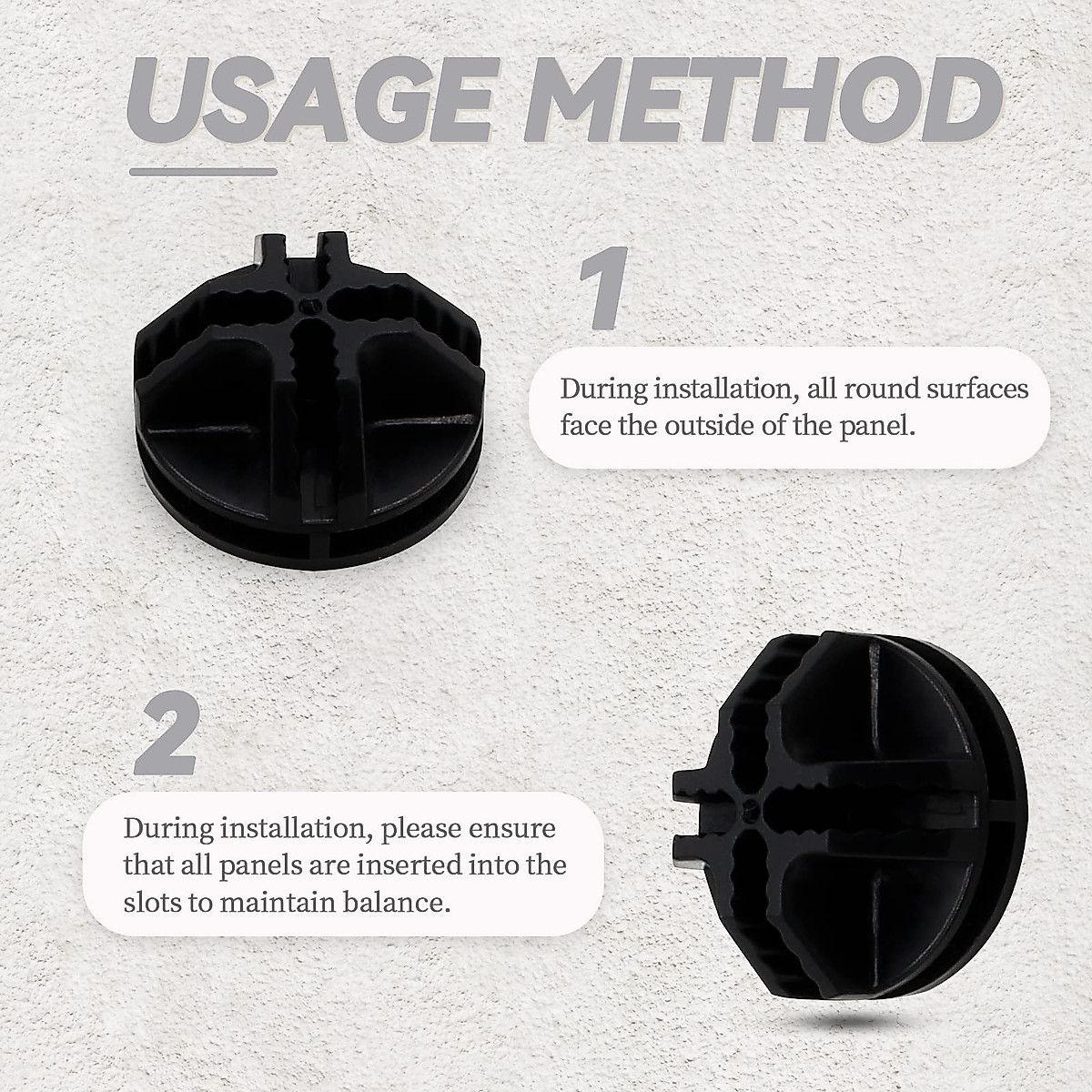 USAGE METHOD

1

During installation, all round surfaces face the outside of the panel.

2

During installation, please ensure that all panels are inserted into the slots to maintain balance.