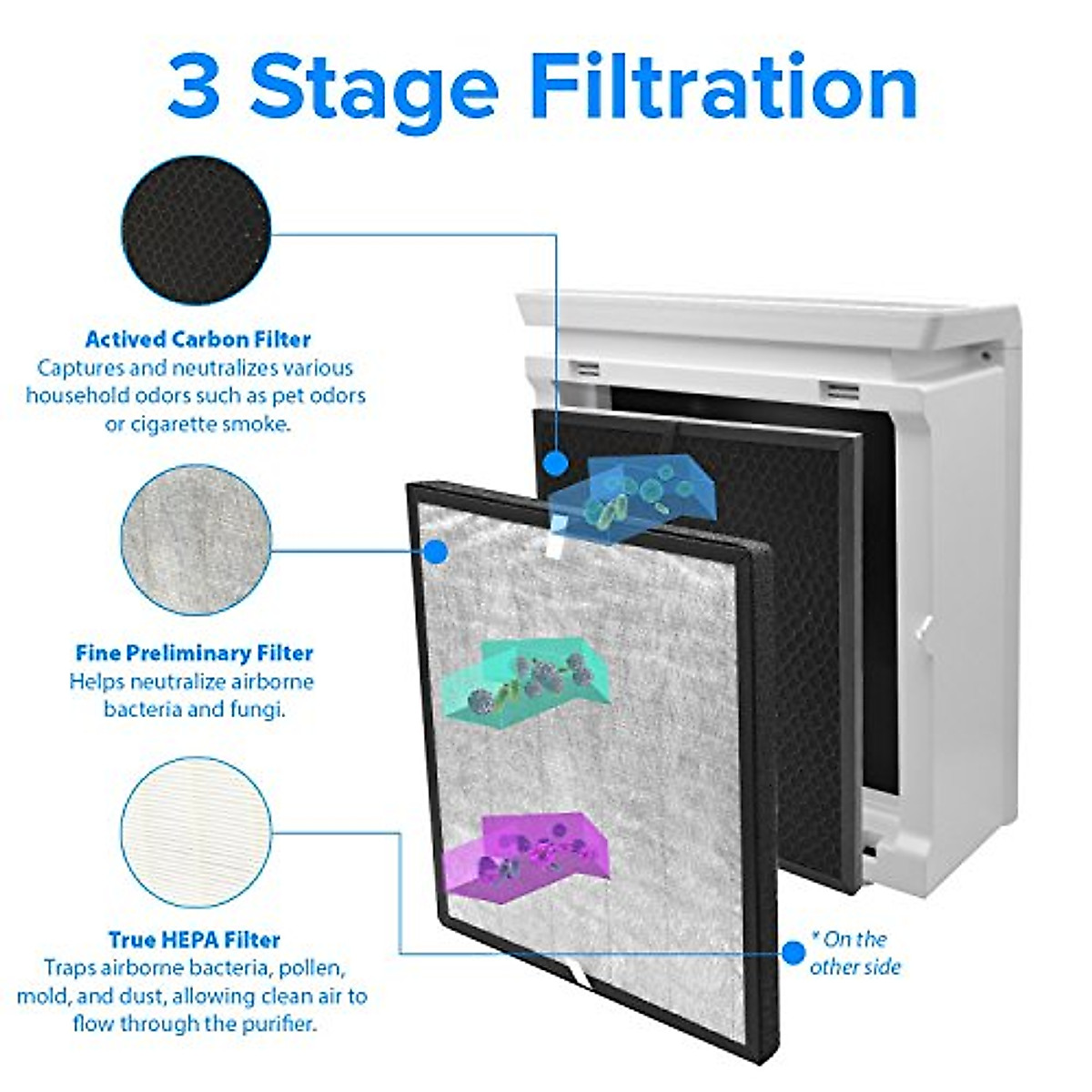 3 Stage Filtration

Actived Carbon Filter
Captures and neutralizes various household odors such as pet odors or cigarette smoke.

Fine Preliminary Filter
Helps neutralize airborne bacteria and fungi.

True HEPA Filter
Traps airborne bacteria, pollen, mold, and dust, allowing clean air to flow through the purifier.

* On the other side