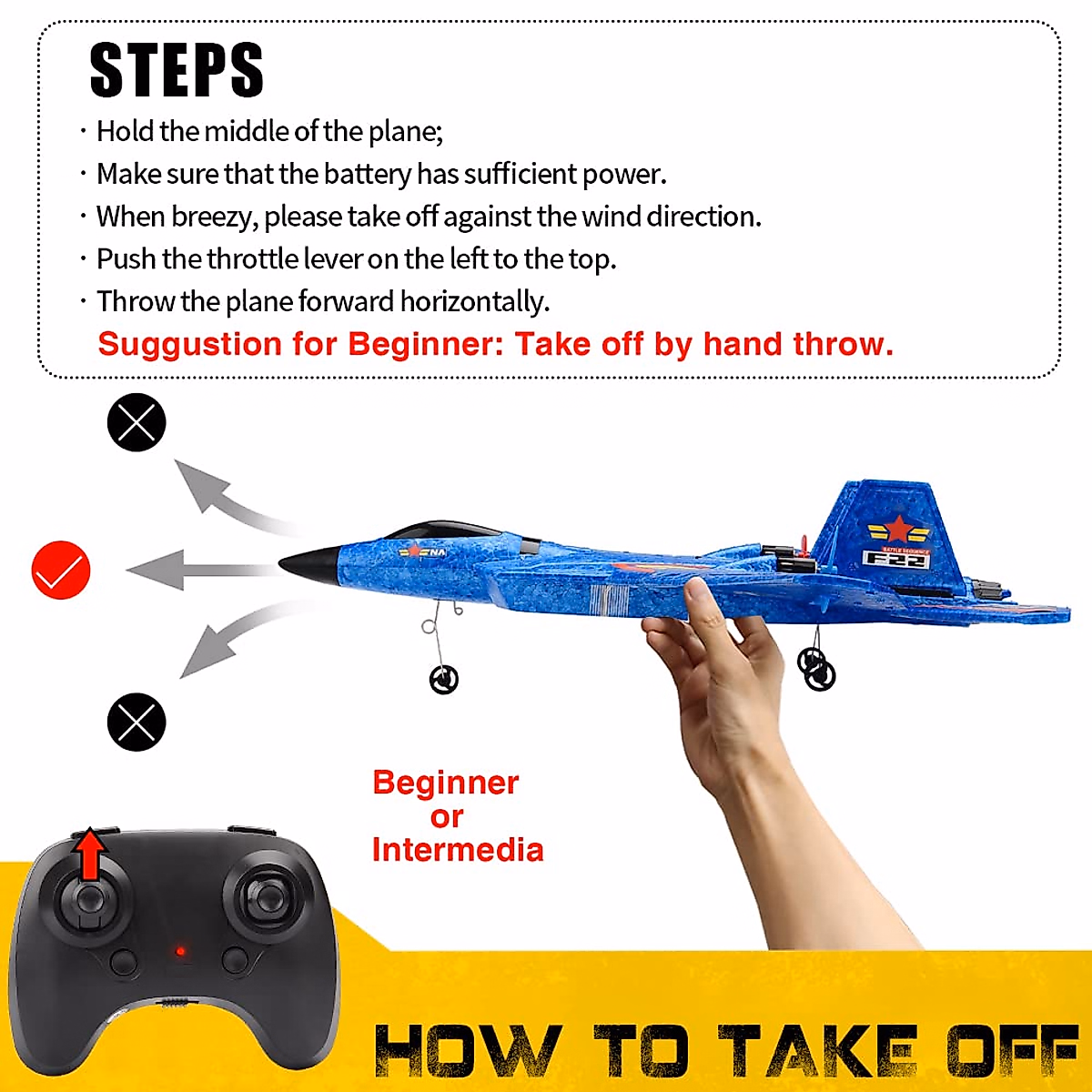 STEPS

· Hold the middle of the plane;
· Make sure that the battery has sufficient power.
· When breezy, please take off against the wind direction.
· Push the throttle lever on the left to the top.
· Throw the plane forward horizontally.

Suggustion for Beginner: Take off by hand throw.

NA

BATTLE SEQUENCE
F22

Beginner
or
Intermedia

HOW TO TAKE OFF