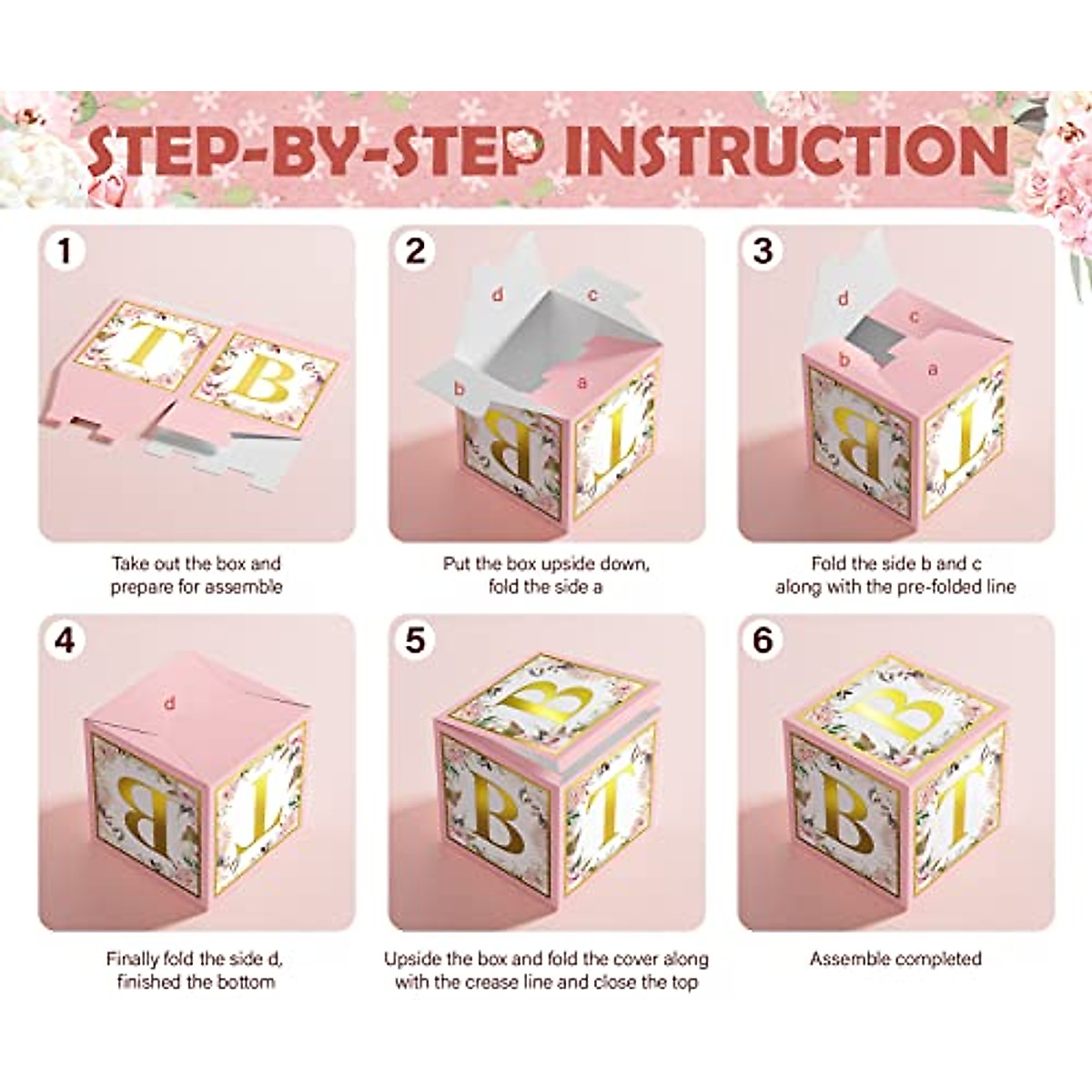 STEP-BY-STEP INSTRUCTION

1

T B

Take out the box and prepare for assemble

2

d c b a

B T

Put the box upside down, fold the side a

3

d c b a

B T

Fold the side b and c along with the pre-folded line

4

d

B T

Finally fold the side d, finished the bottom

5

B

B T

Upside the box and fold the cover along with the crease line and close the top

6

B

B T

Assemble completed