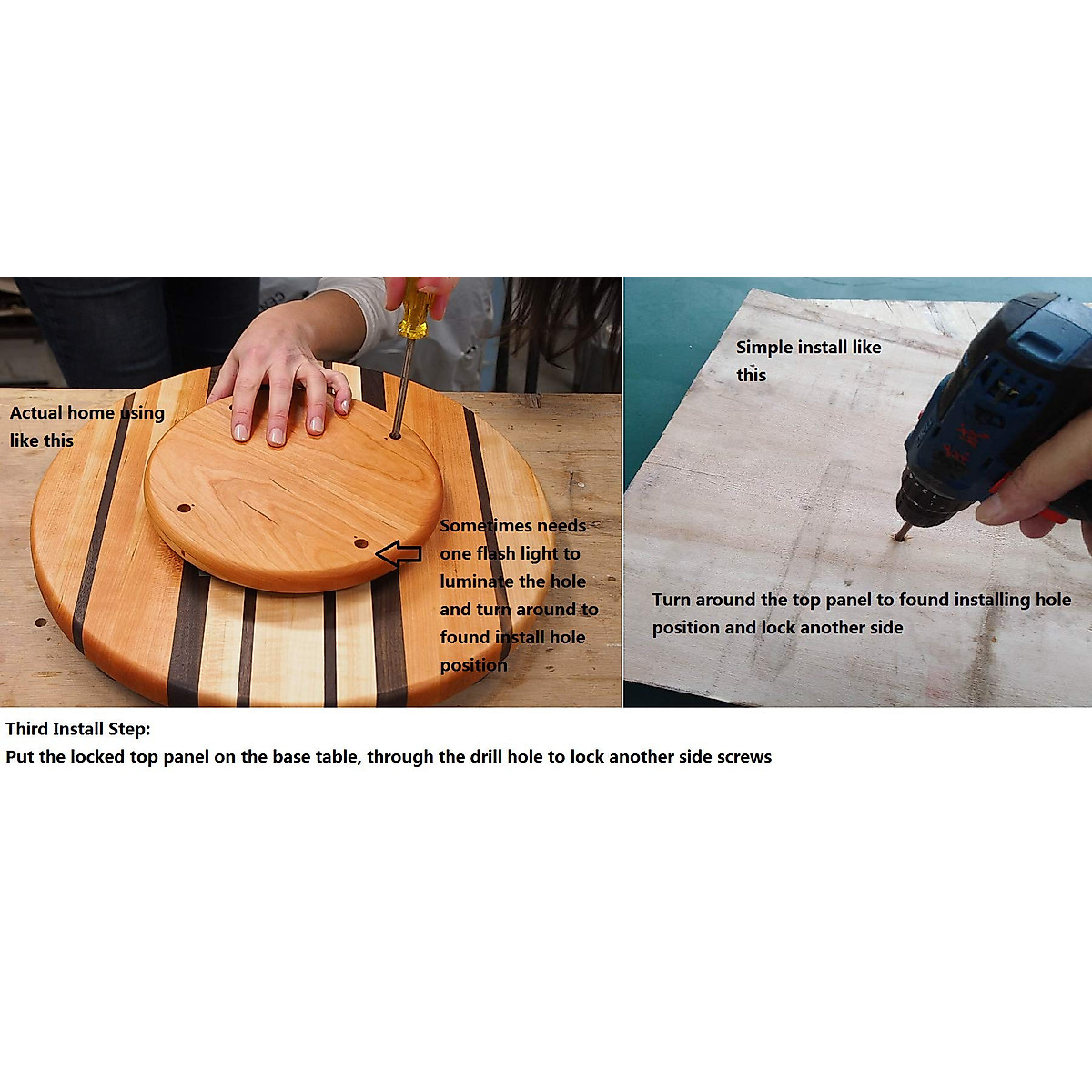 Actual home using like this

Sometimes needs one flash light to luminate the hole and turn around to found install hole position

Simple install like this

Turn around the top panel to found installing hole position and lock another side

Third Install Step:
Put the locked top panel on the base table, through the drill hole to lock another side screws