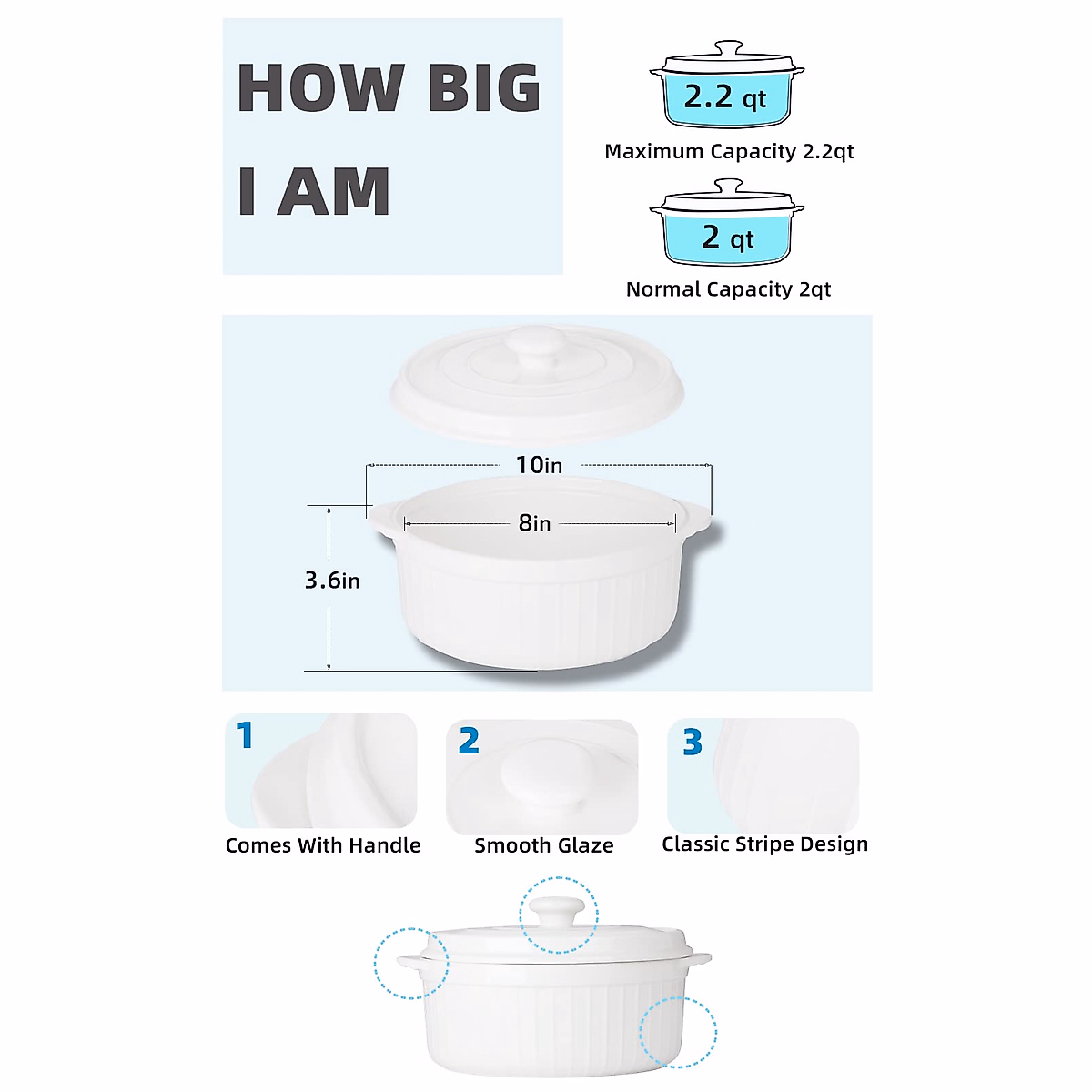 HOW BIG
I AM

2.2 qt
Maximum Capacity 2.2qt

2 qt
Normal Capacity 2qt

10in
8in
3.6in

1
Comes With Handle

2
Smooth Glaze

3
Classic Stripe Design