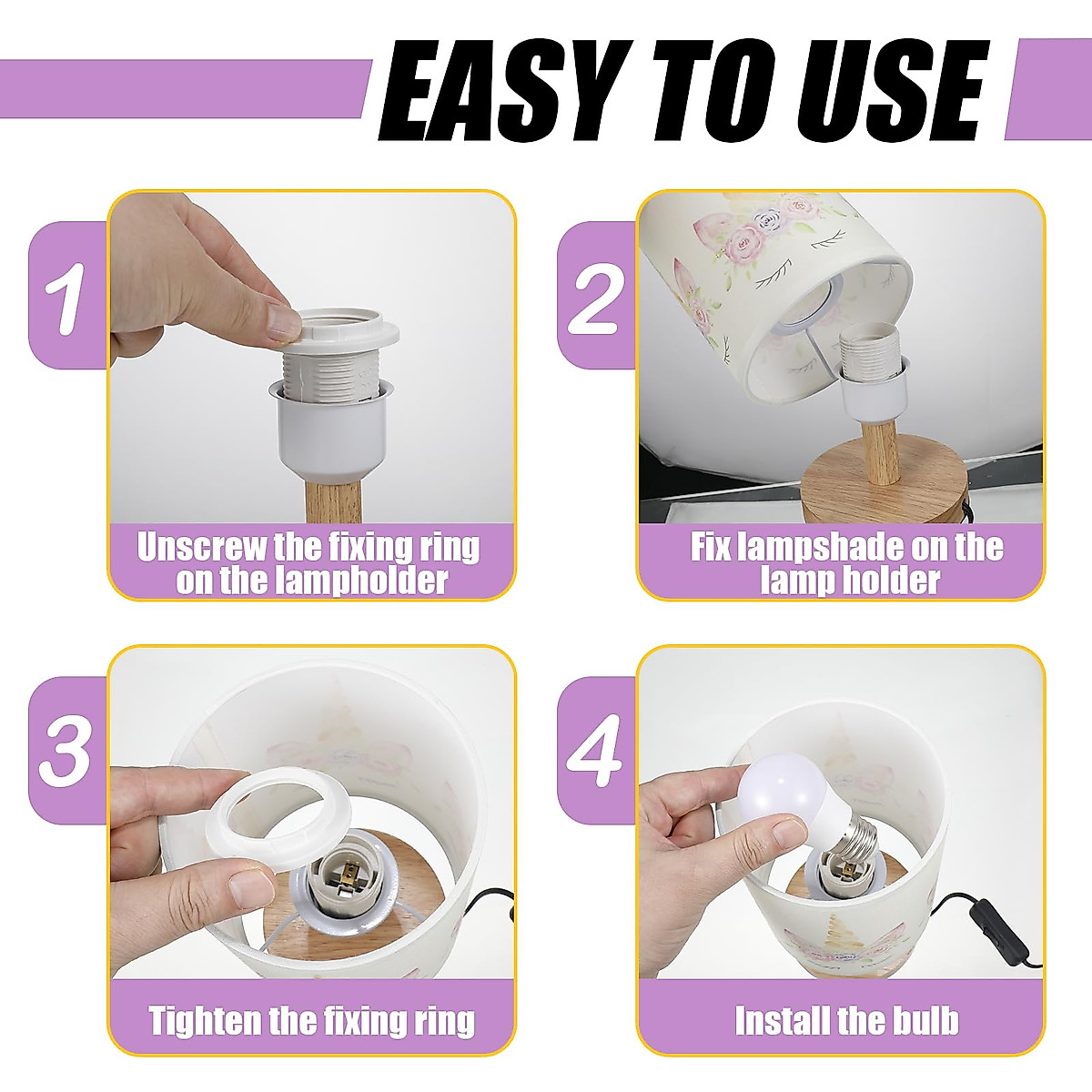 EASY TO USE

1
Unscrew the fixing ring on the lampholder

2
Fix lampshade on the lamp holder

3
Tighten the fixing ring

4
Install the bulb