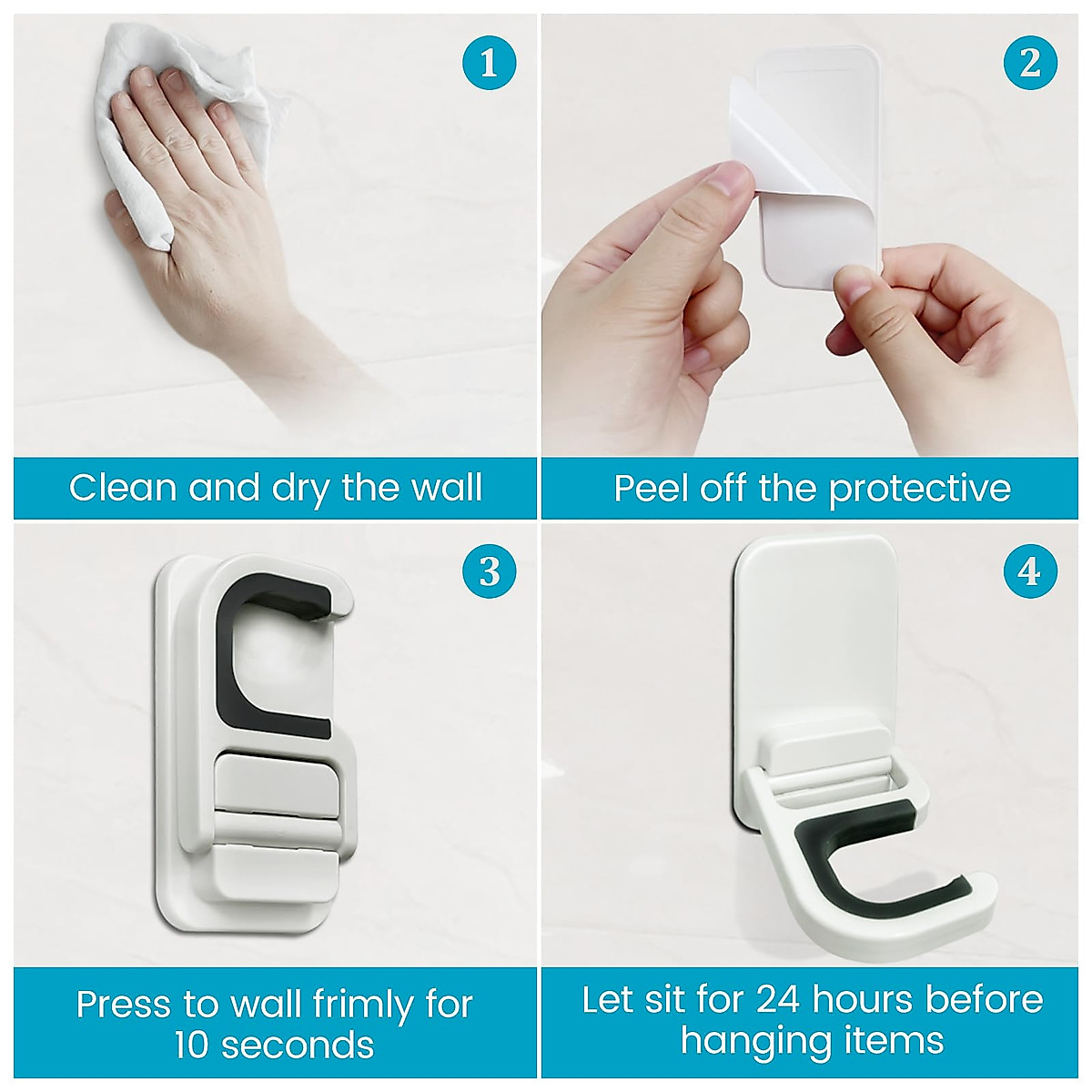 1

Clean and dry the wall

2

Peel off the protective

3

Press to wall frimly for 10 seconds

4

Let sit for 24 hours before hanging items