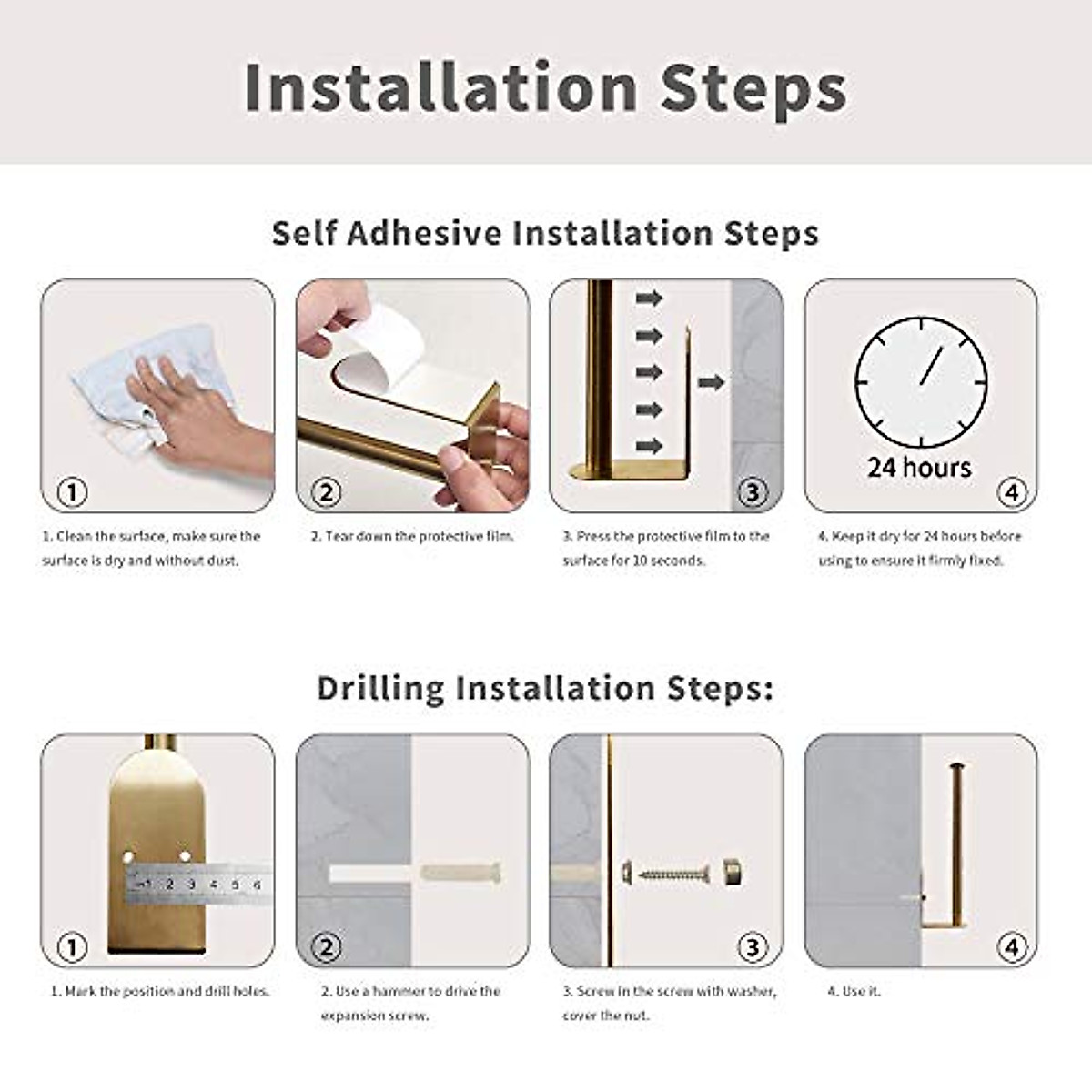 Installation Steps

Self Adhesive Installation Steps

①

②

③

24 hours ④

1. Clean the surface, make sure the surface is dry and without dust.

2. Tear down the protective film.

3. Press the protective film to the surface for 10 seconds.

4. Keep it dry for 24 hours before using to ensure it firmly fixed.

Drilling Installation Steps:

1 2 3 4 5 6 ①

②

③

④

1. Mark the position and drill holes.

2. Use a hammer to drive the expansion screw.

3. Screw in the screw with washer, cover the nut.

4. Use it.