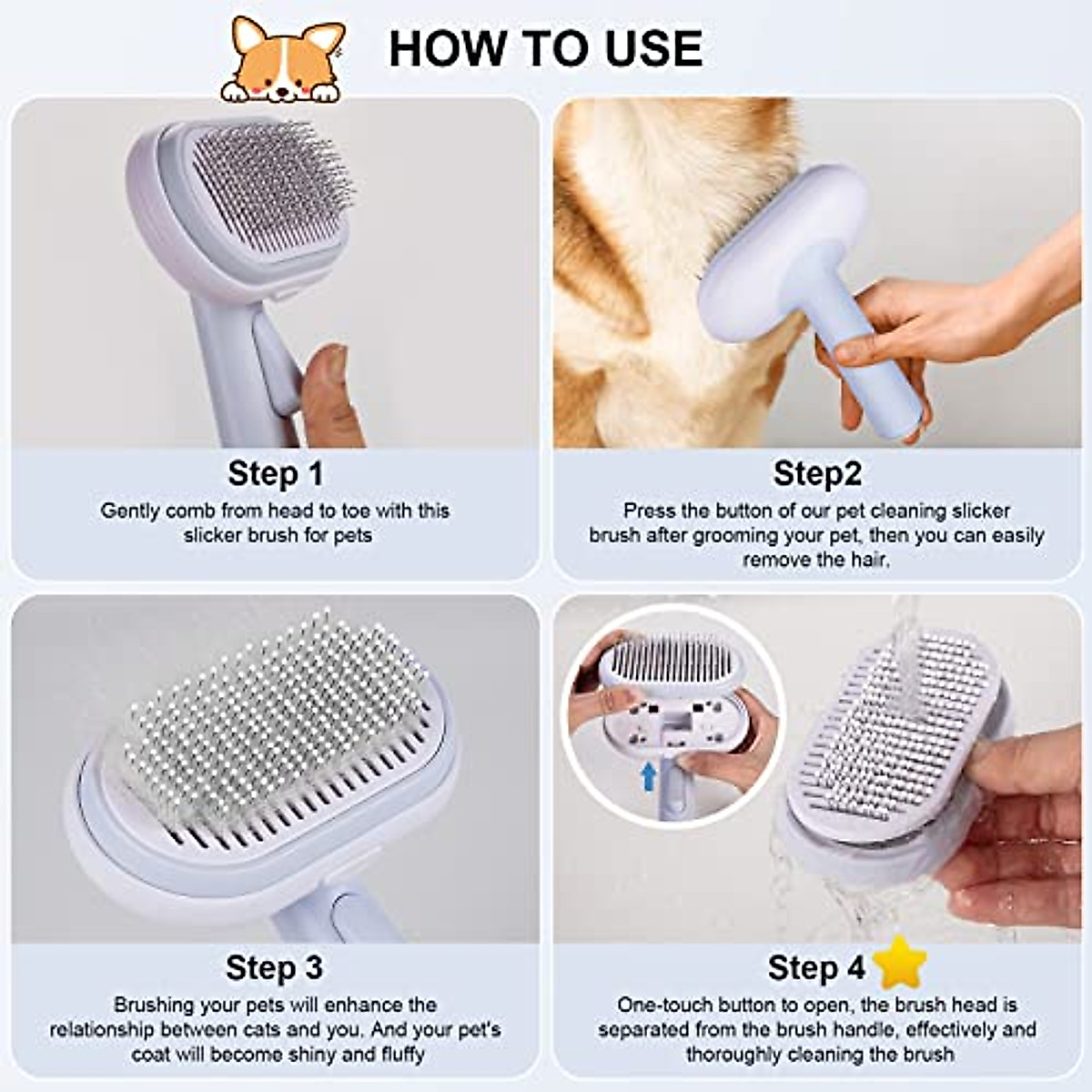 HOW TO USE

Step 1

Gently comb from head to toe with this slicker brush for pets

Step2

Press the button of our pet cleaning slicker brush after grooming your pet, then you can easily remove the hair.

Step 3

Brushing your pets will enhance the relationship between cats and you. And your pet's coat will become shiny and fluffy

Step 4

One-touch button to open, the brush head is separated from the brush handle, effectively and thoroughly cleaning the brush