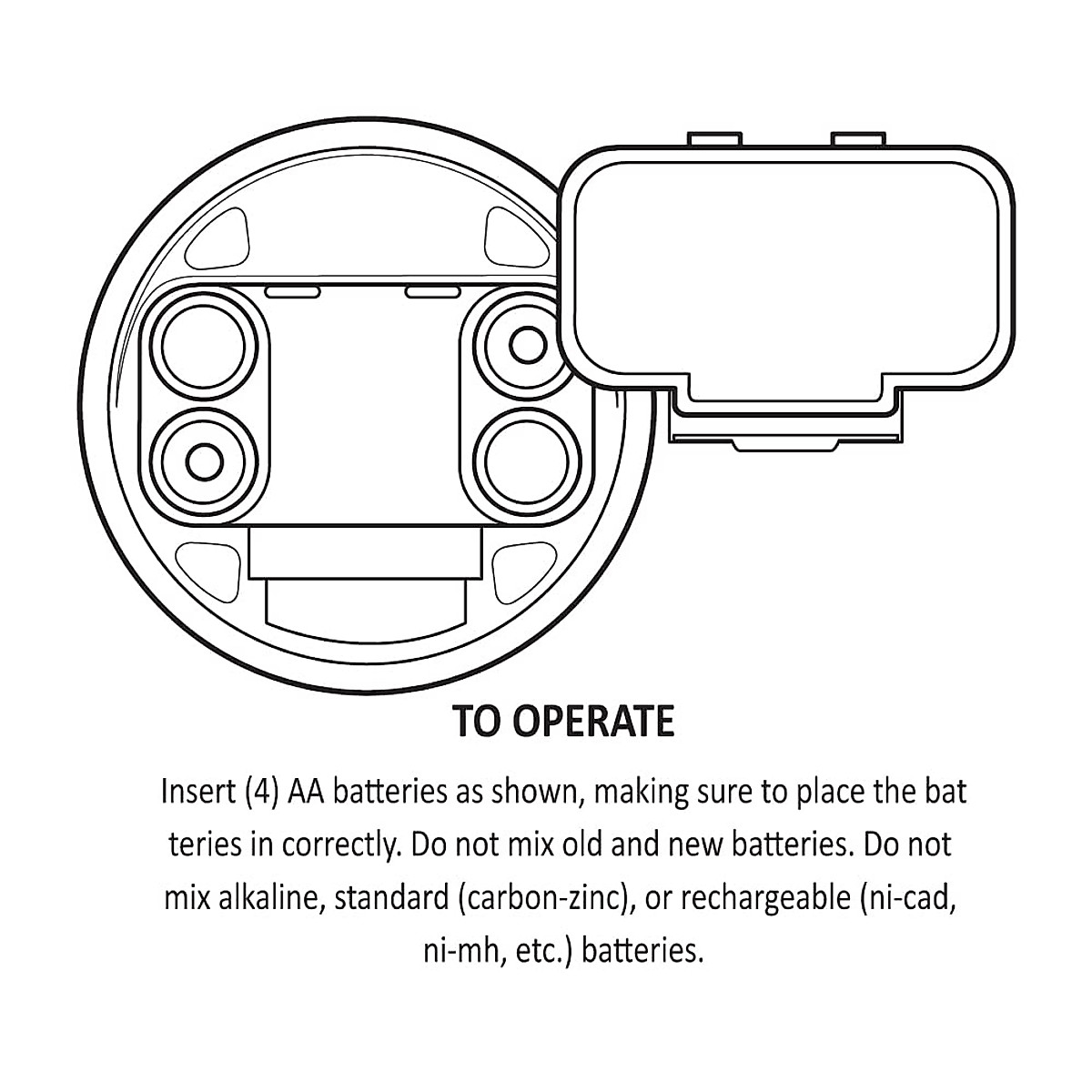 TO OPERATE

Insert (4) AA batteries as shown, making sure to place the bat teries in correctly. Do not mix old and new batteries. Do not mix alkaline, standard (carbon-zinc), or rechargeable (ni-cad, ni-mh, etc.) batteries.