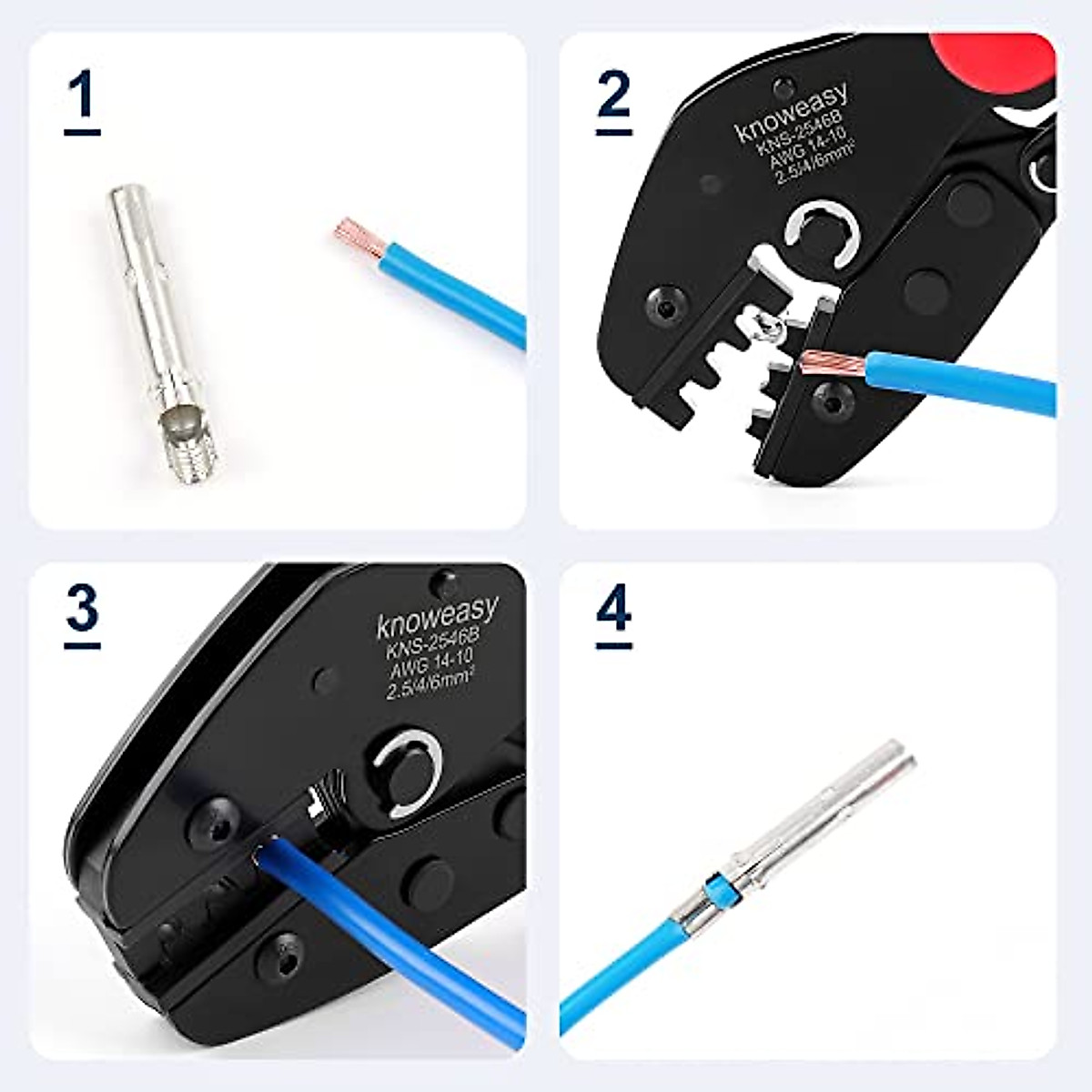 1

2

knoweasy
KNS-2546B
AWG 14-10
2.5/4/6mm²

3

knoweasy
KNS-2546B
AWG 14-10
2.5/4/6mm²

4