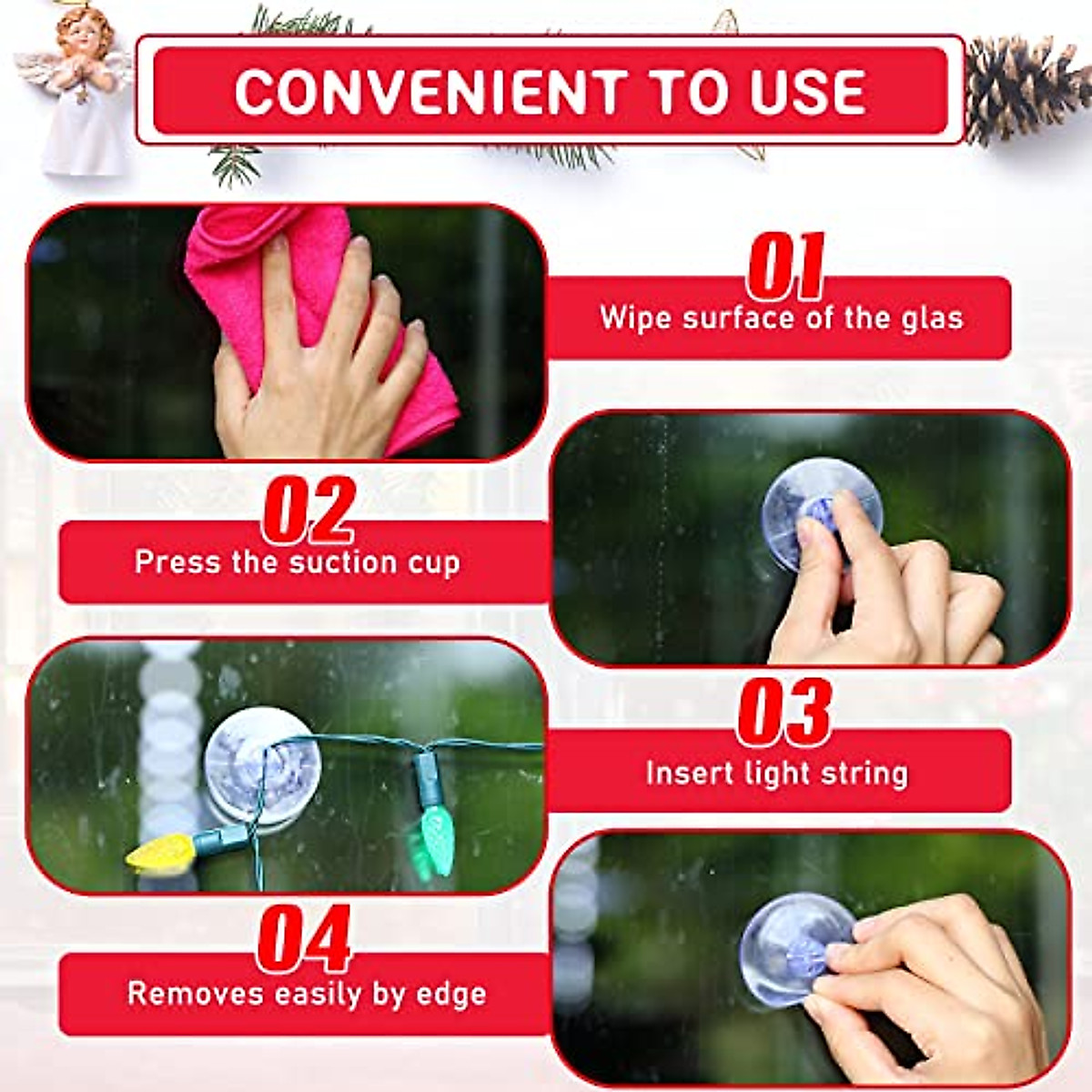 CONVENIENT TO USE

01
Wipe surface of the glas

02
Press the suction cup

03
Insert light string

04
Removes easily by edge