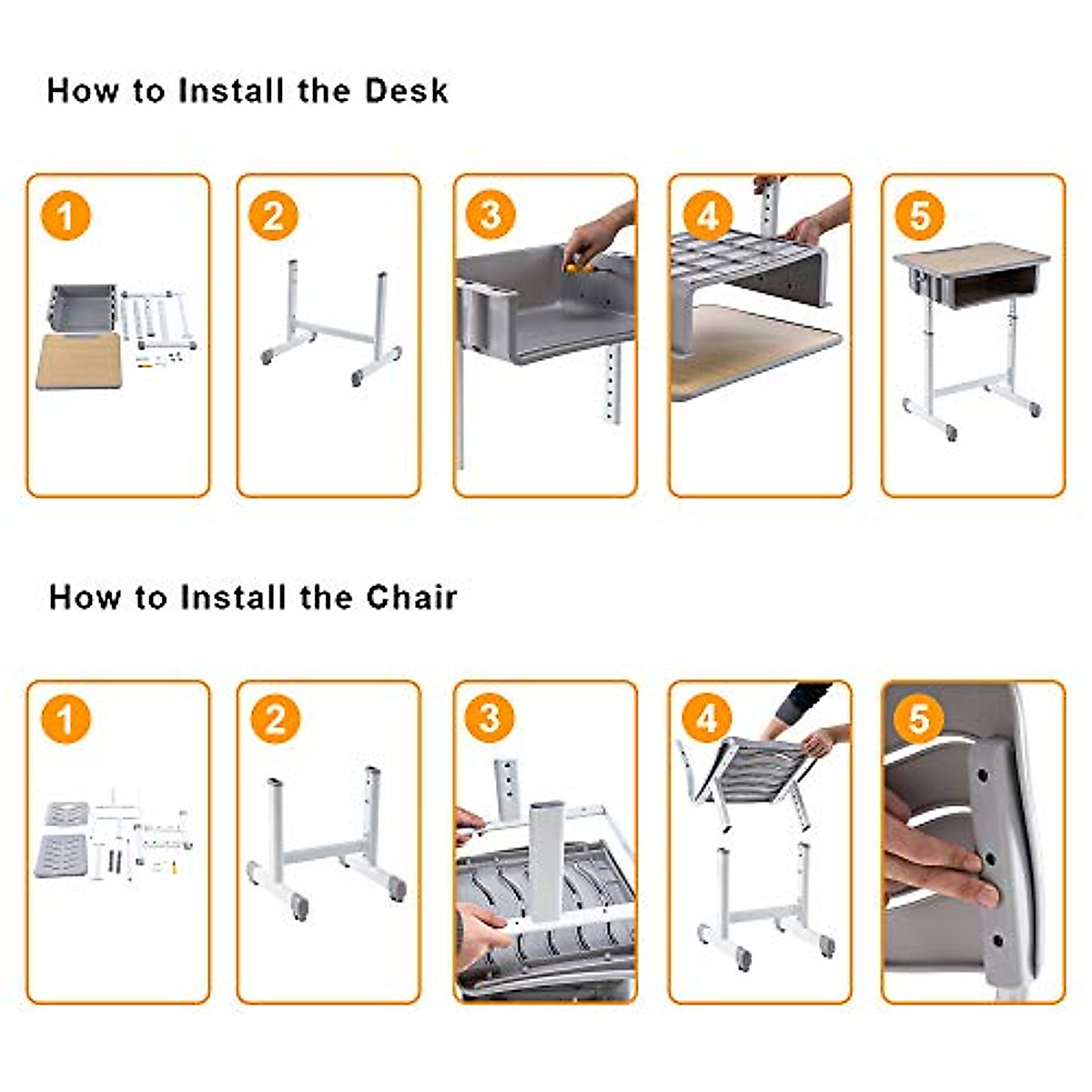 How to Install the Desk

1

2

3

4

5

How to Install the Chair

1

2

3

4

5