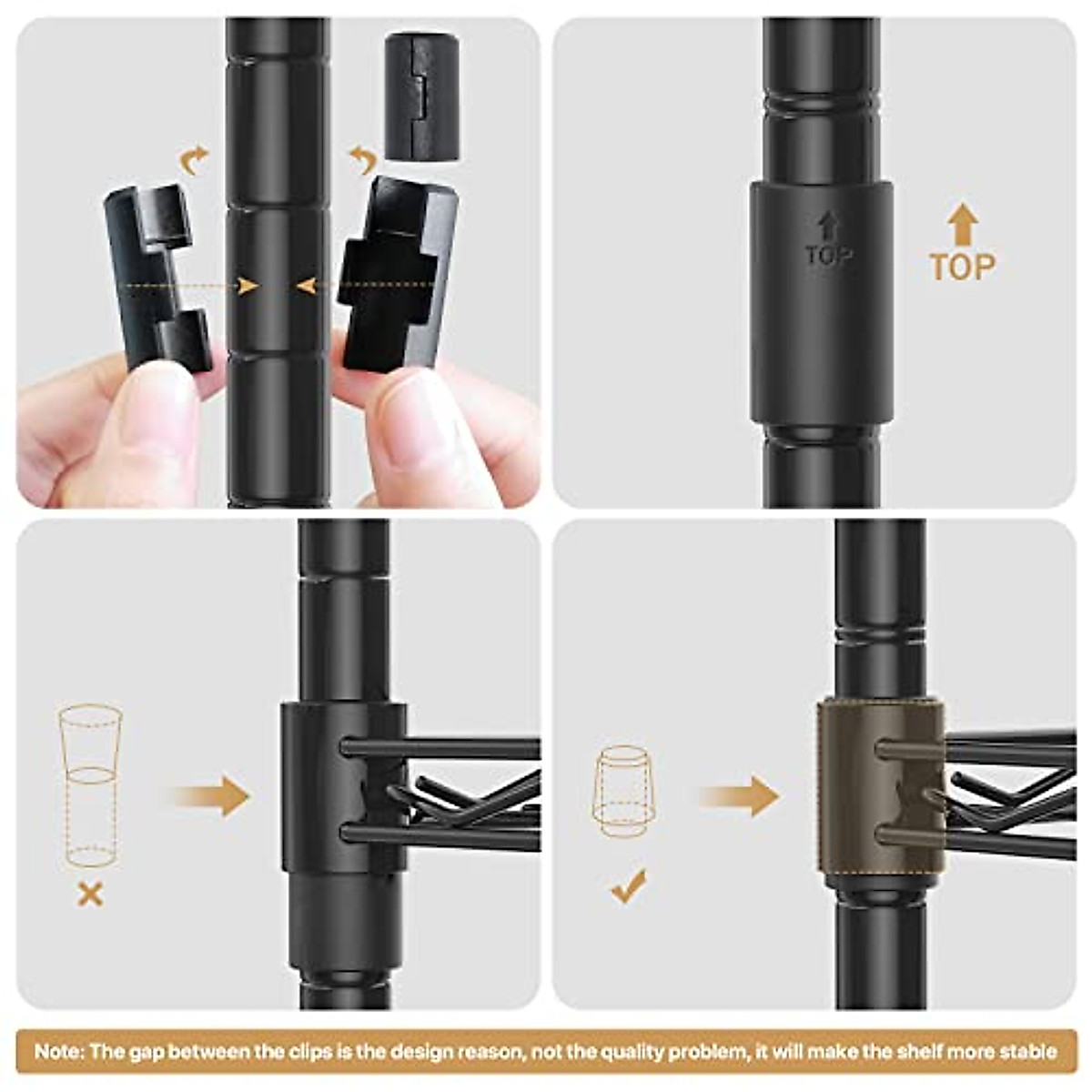 TOP

TOP

Note: The gap between the clips is the design reason, not the quality problem, it will make the shelf more stable