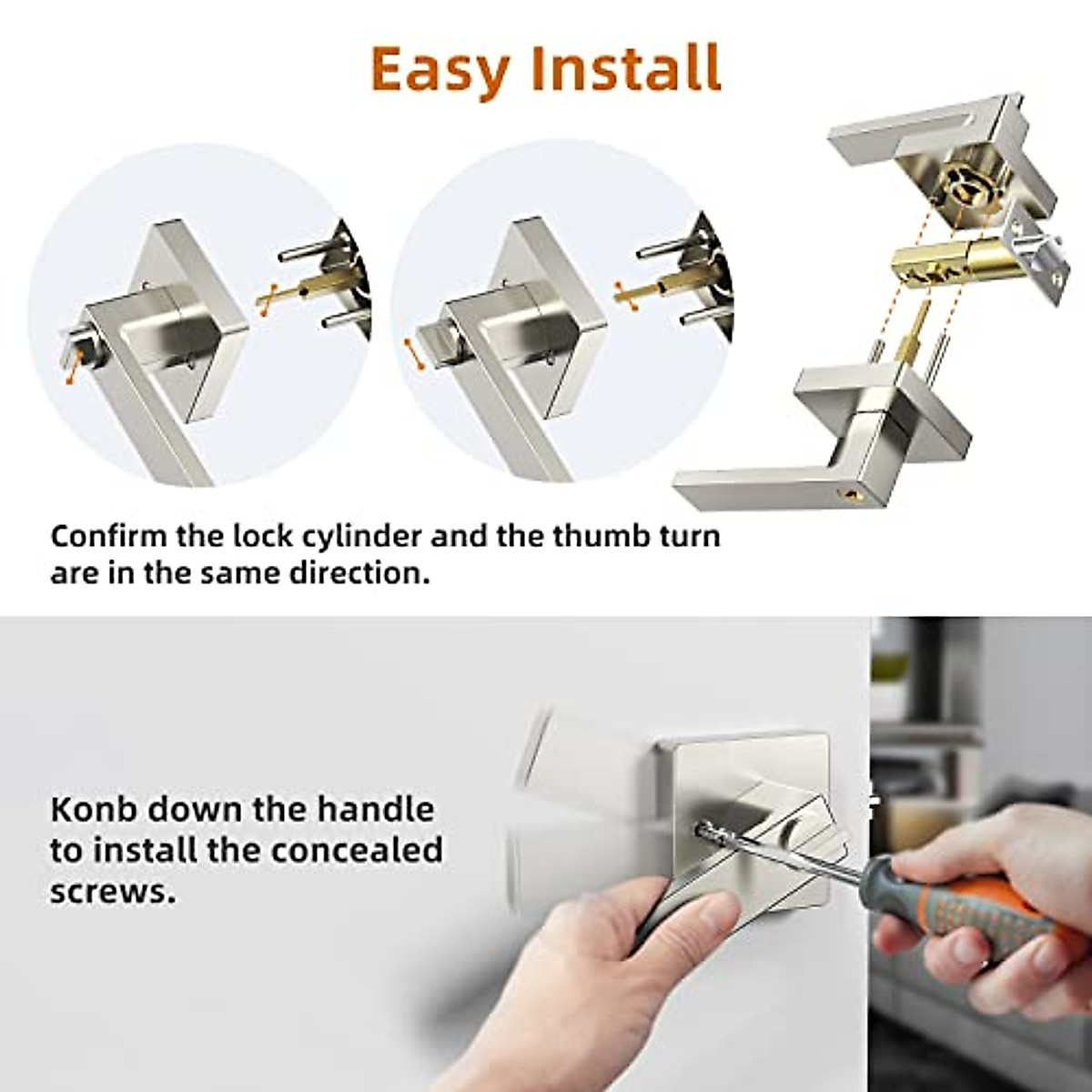 Easy Install

Confirm the lock cylinder and the thumb turn are in the same direction.

Konb down the handle to install the concealed screws.