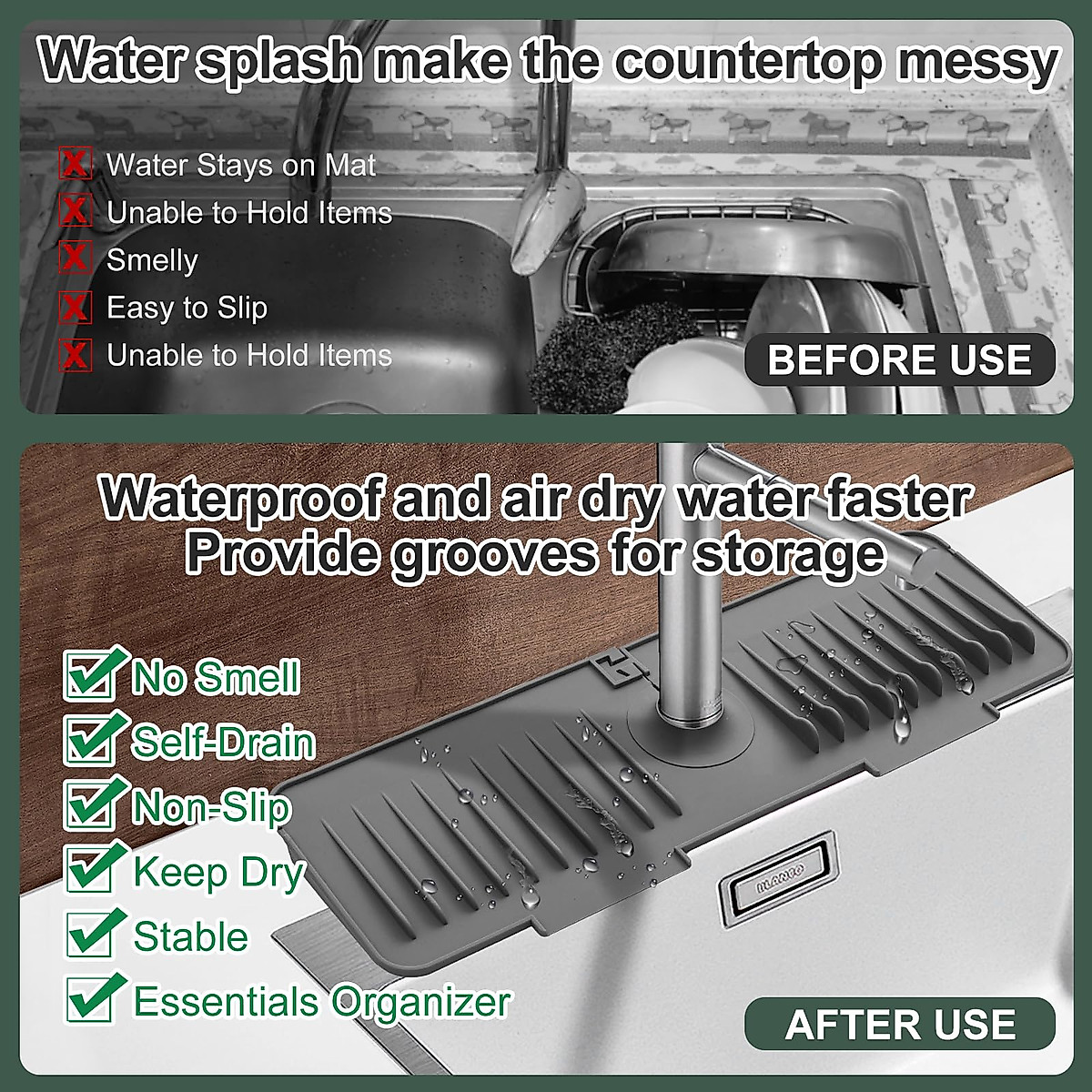 Water splash make the countertop messy

Water Stays on Mat
Unable to Hold Items
Smelly
Easy to Slip
Unable to Hold Items

BEFORE USE

Waterproof and air dry water faster
Provide grooves for storage

No Smell
Self-Drain
Non-Slip
Keep Dry
Stable
Essentials Organizer

BLANCO

AFTER USE