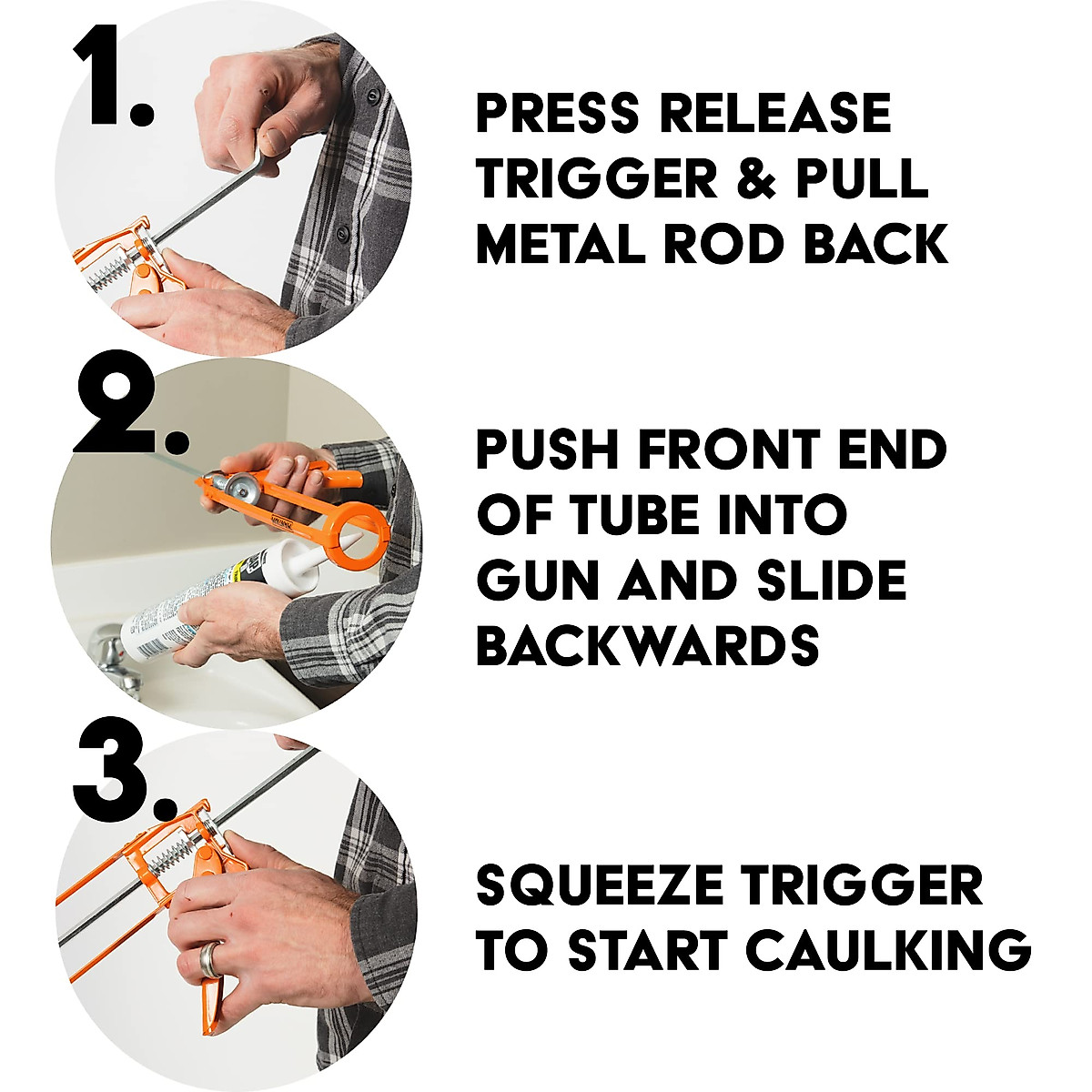 1.

PRESS RELEASE TRIGGER & PULL METAL ROD BACK

2.

PUSH FRONT END OF TUBE INTO GUN AND SLIDE BACKWARDS

3.

SQUEEZE TRIGGER TO START CAULKING