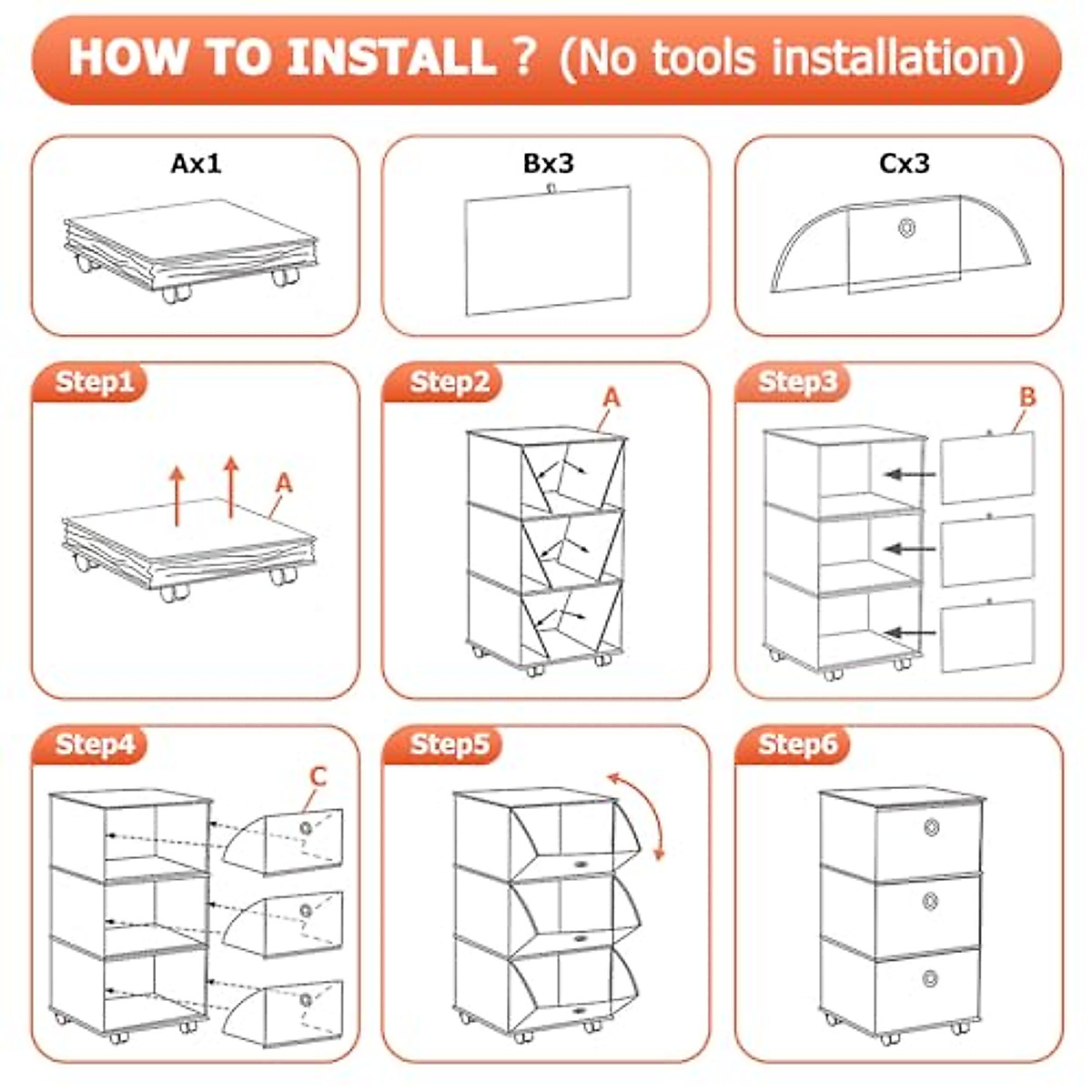 HOW TO INSTALL ? (No tools installation)

Ax1

Bx3

Cx3

Step1

A

Step2

A

Step3

B

Step4

C

Step5

Step6