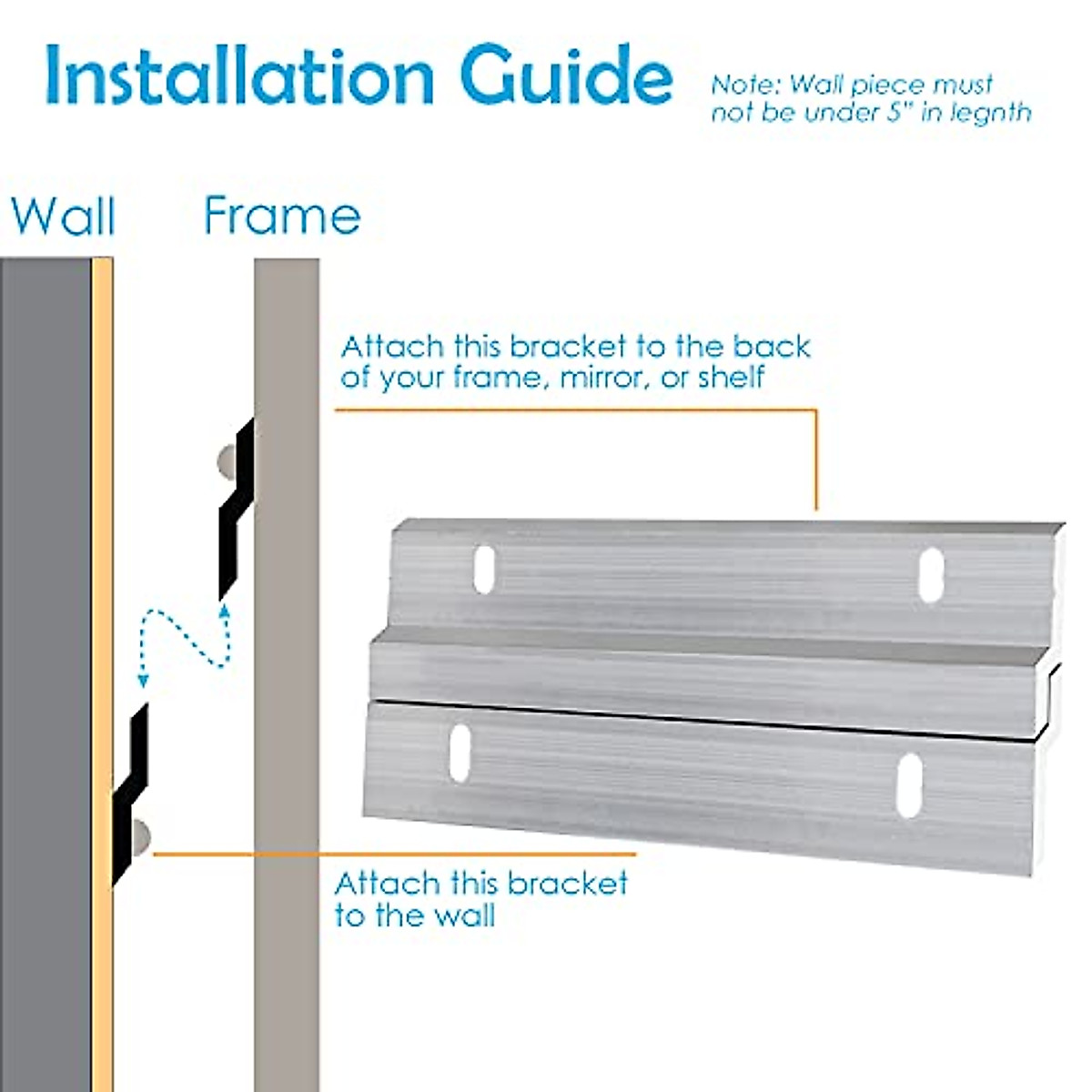 Installation Guide

Note: Wall piece must not be under 5" in legnth

Wall

Frame

Attach this bracket to the back of your frame, mirror, or shelf

Attach this bracket to the wall