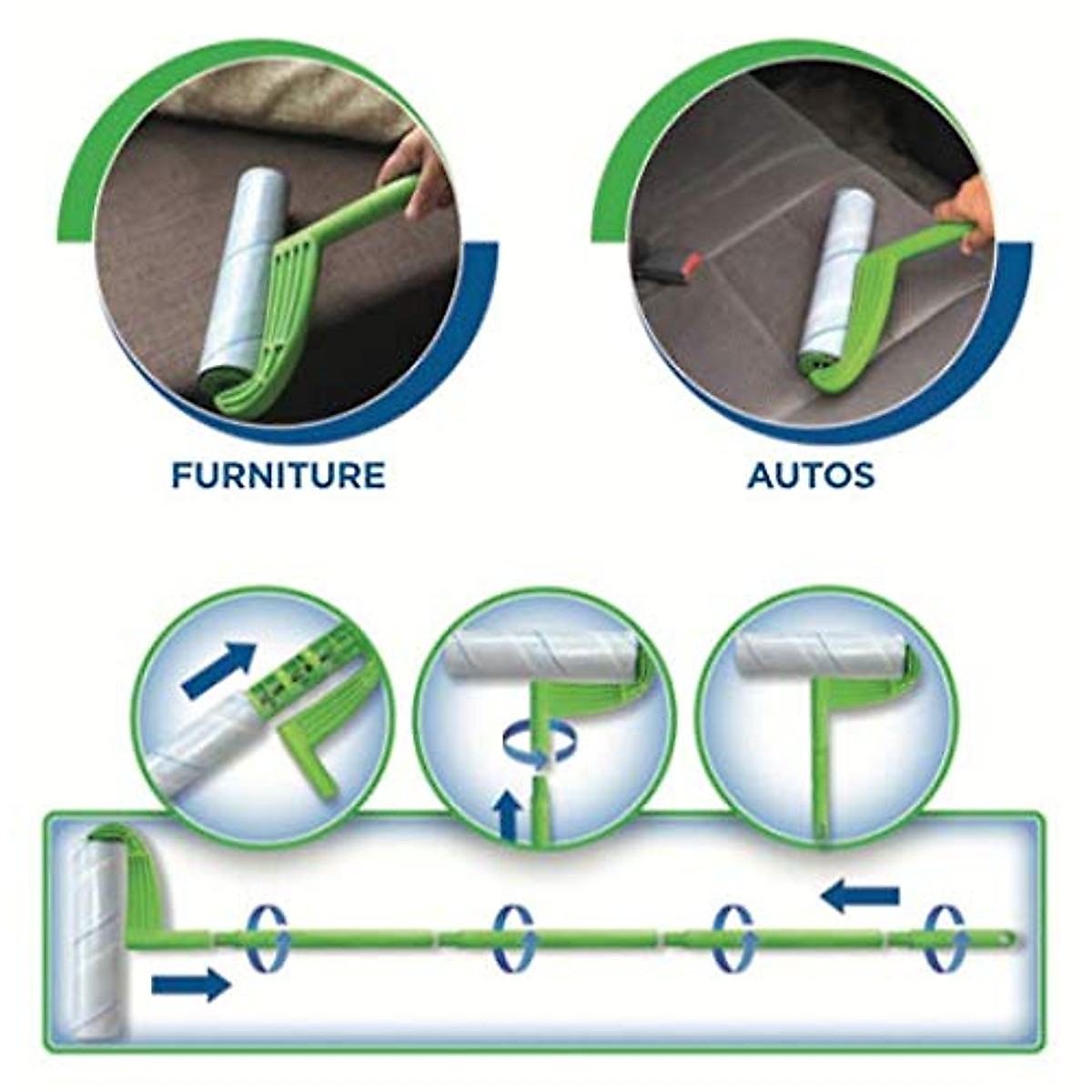 FURNITURE

AUTOS