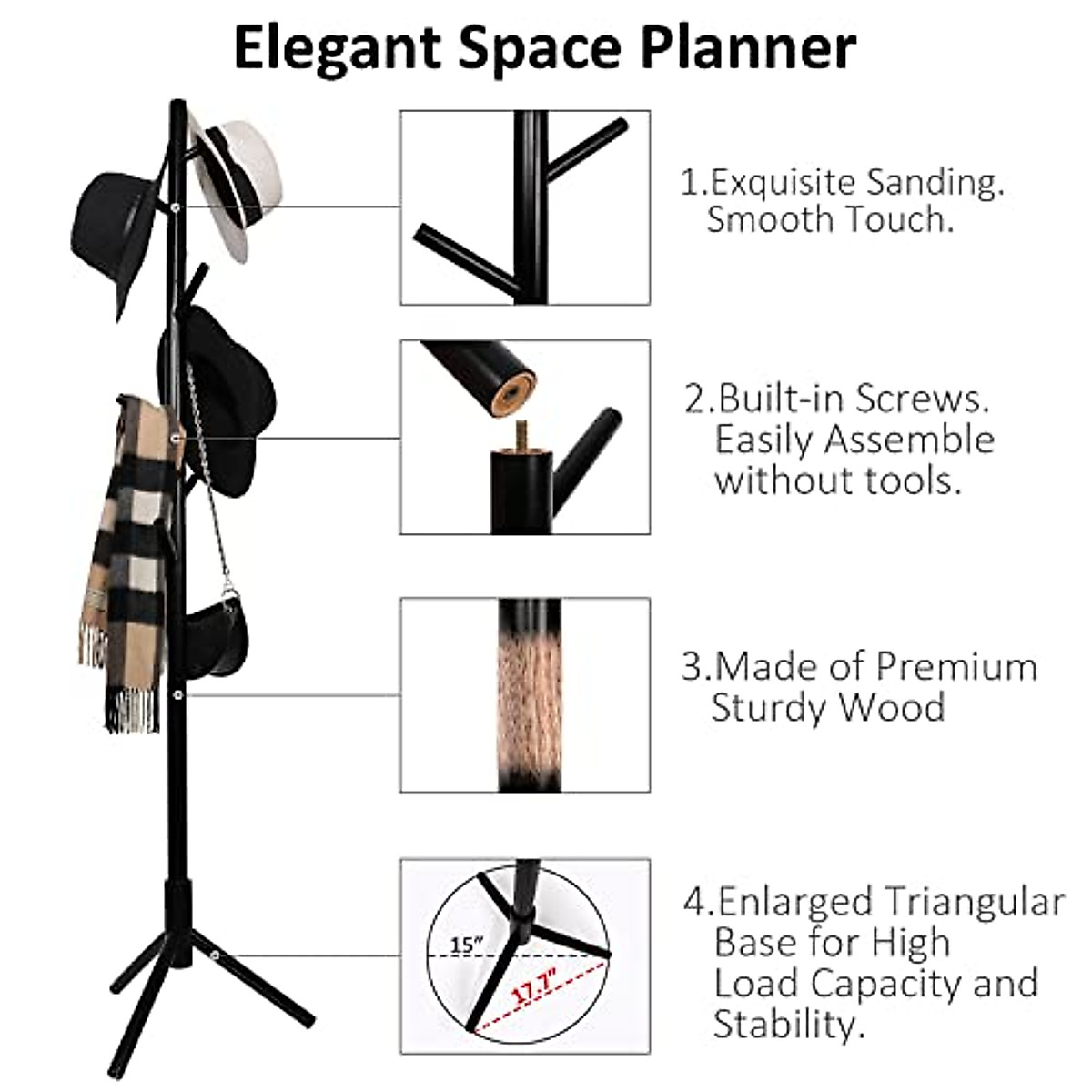 Elegant Space Planner

1.Exquisite Sanding. Smooth Touch.

2.Built-in Screws. Easily Assemble without tools.

3.Made of Premium Sturdy Wood

15"

17.7"

4.Enlarged Triangular Base for High Load Capacity and Stability.