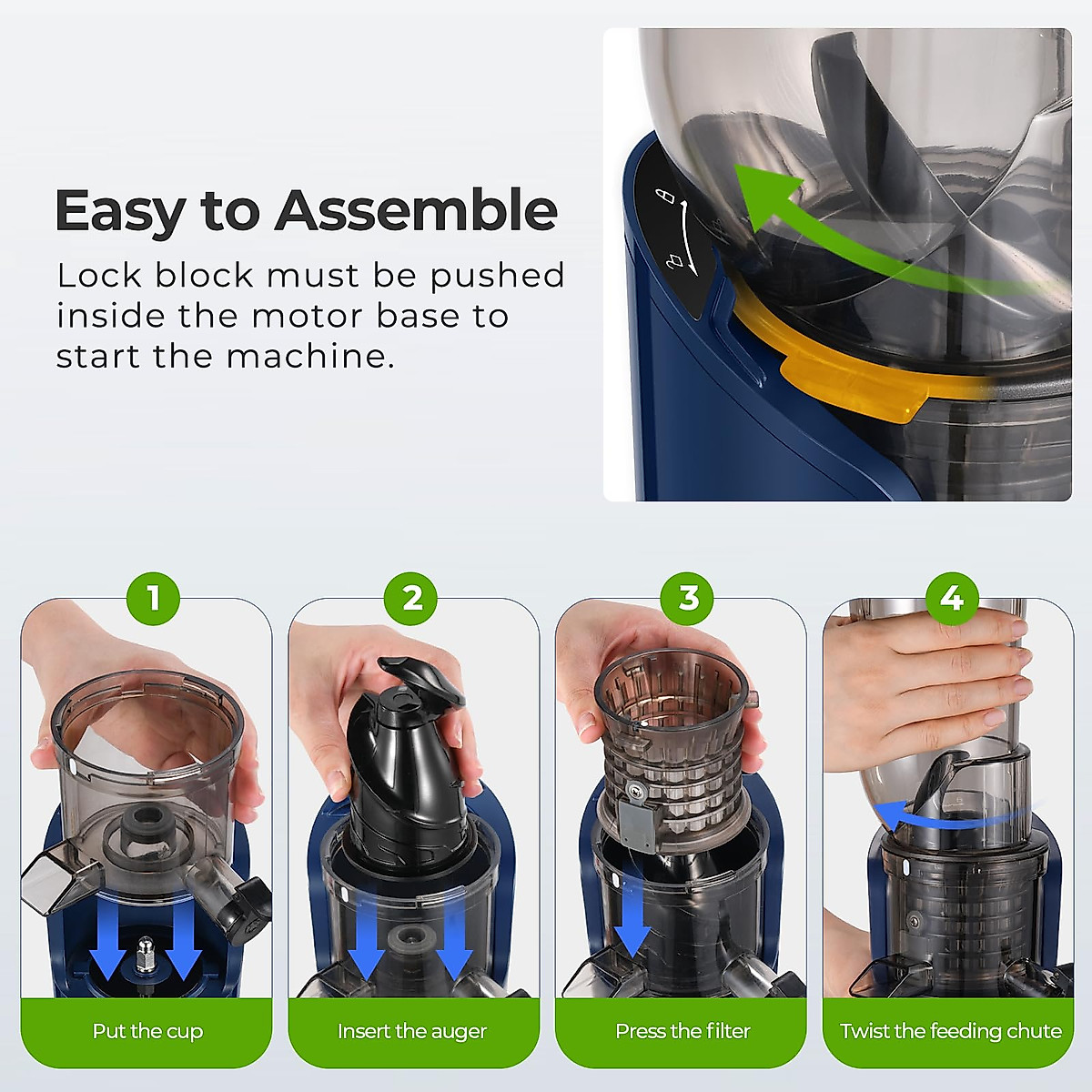 Easy to Assemble

Lock block must be pushed inside the motor base to start the machine.

1

Put the cup

2

Insert the auger

3

Press the filter

4

Twist the feeding chute