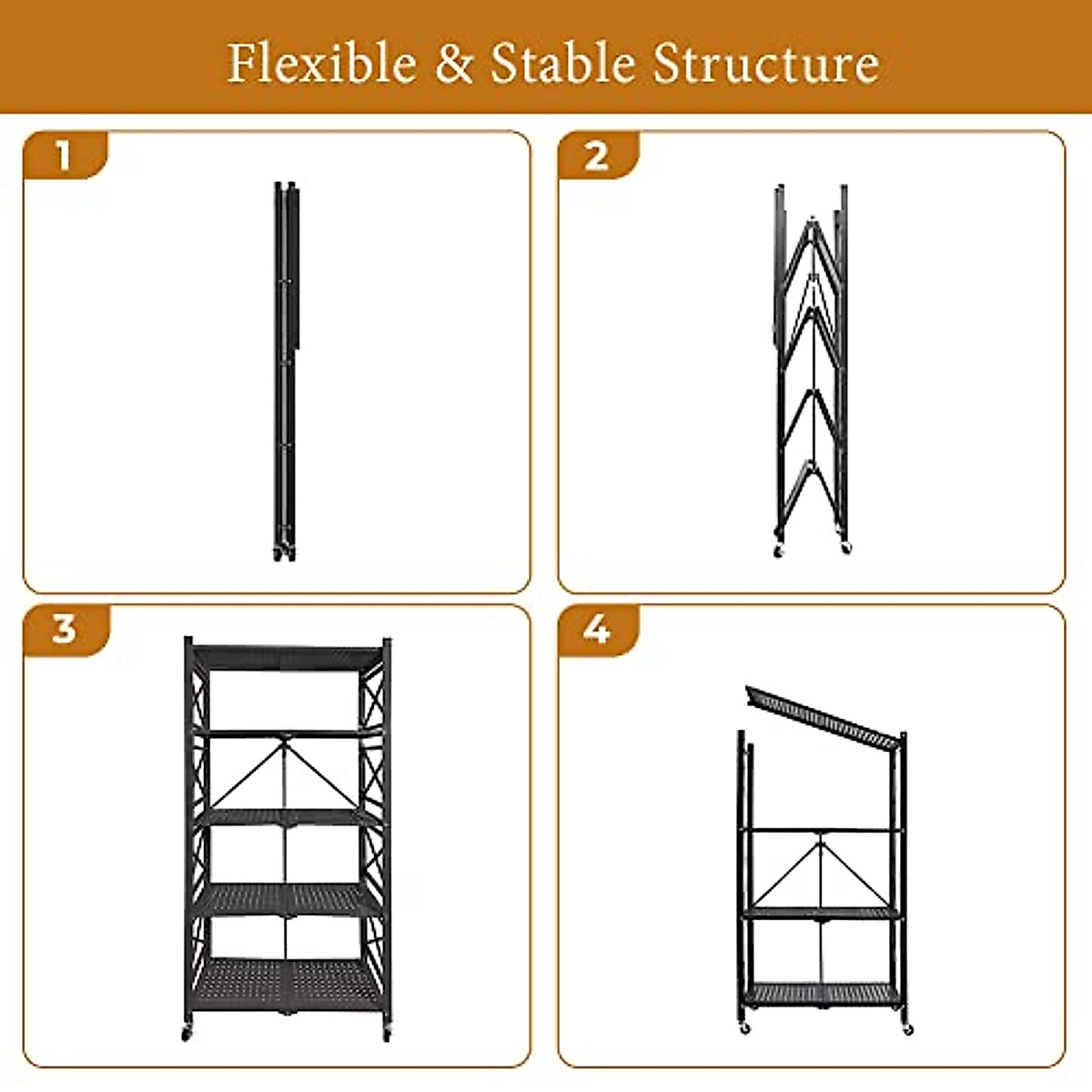 Flexible & Stable Structure

1

2

3

4