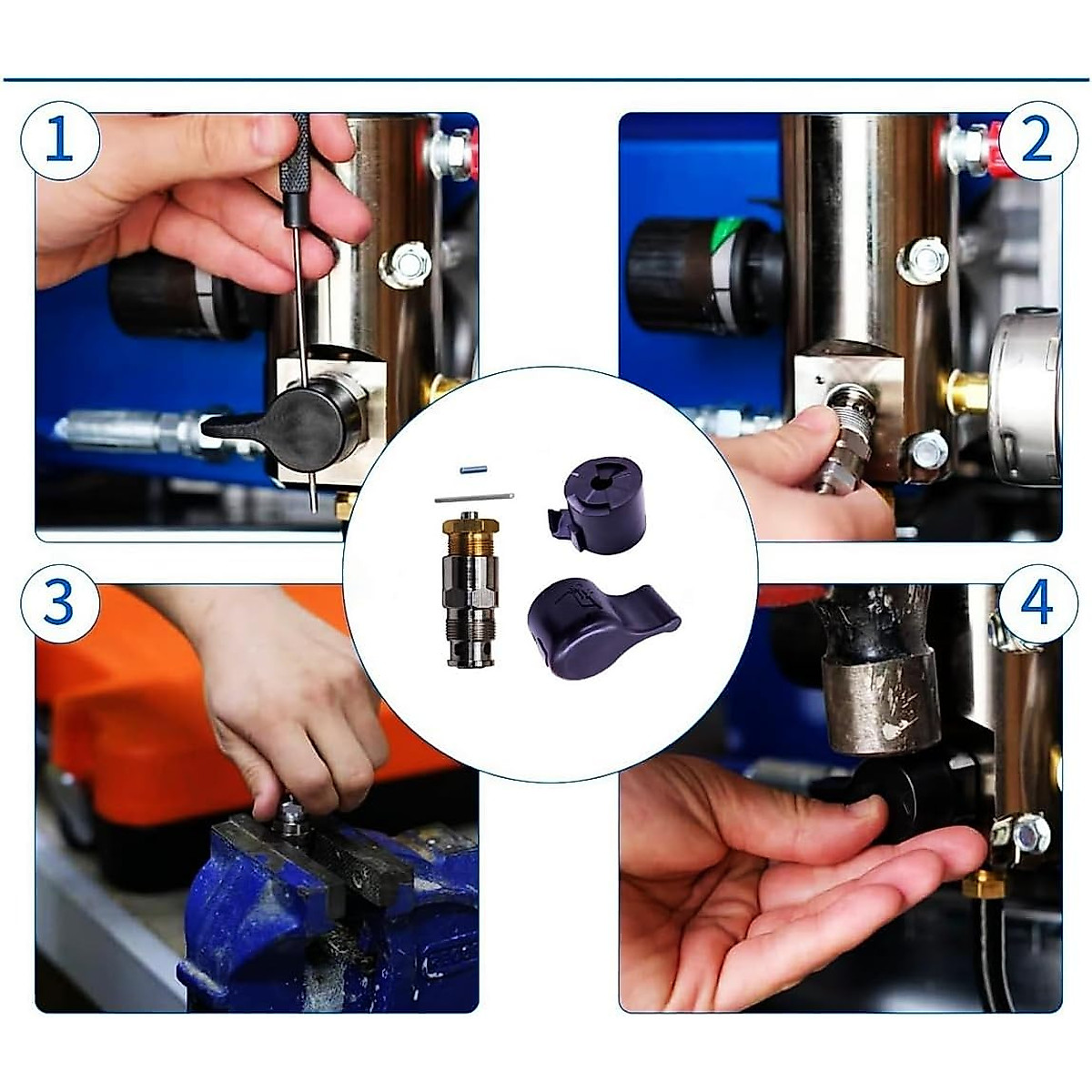 1

2

3

4