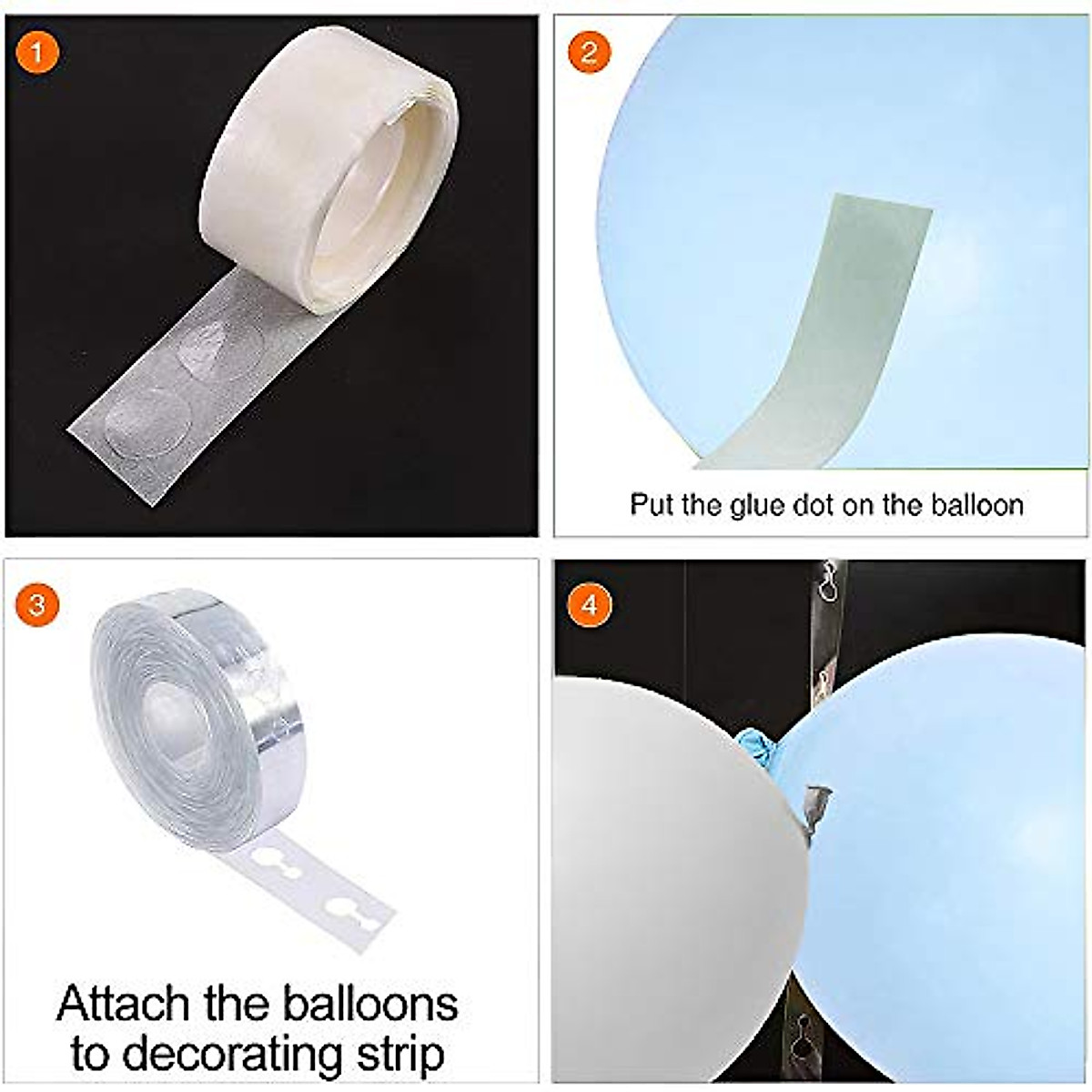 1

2

Put the glue dot on the balloon

3

Attach the balloons to decorating strip

4